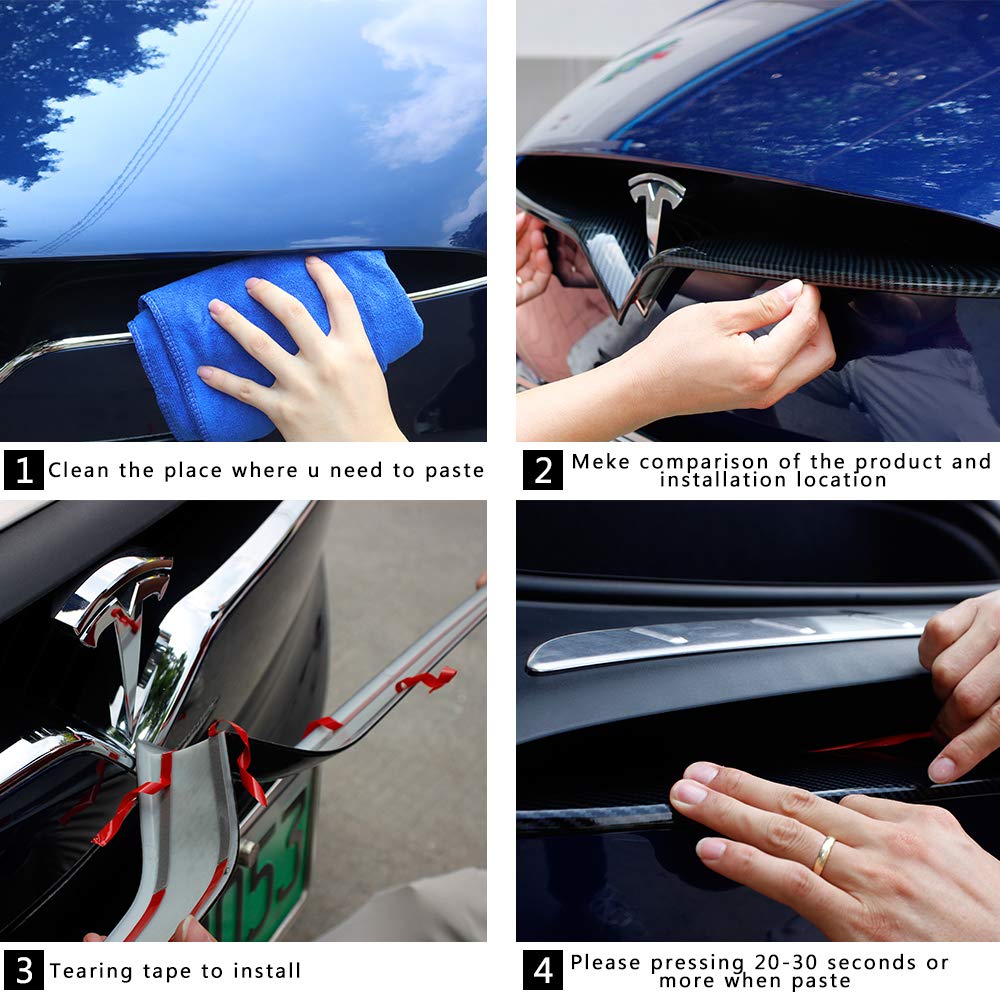 1 Clean the place where u need to paste

2 Meke comparison of the product and installation location

3 Tearing tape to install

4 Please pressing 20-30 seconds or more when paste