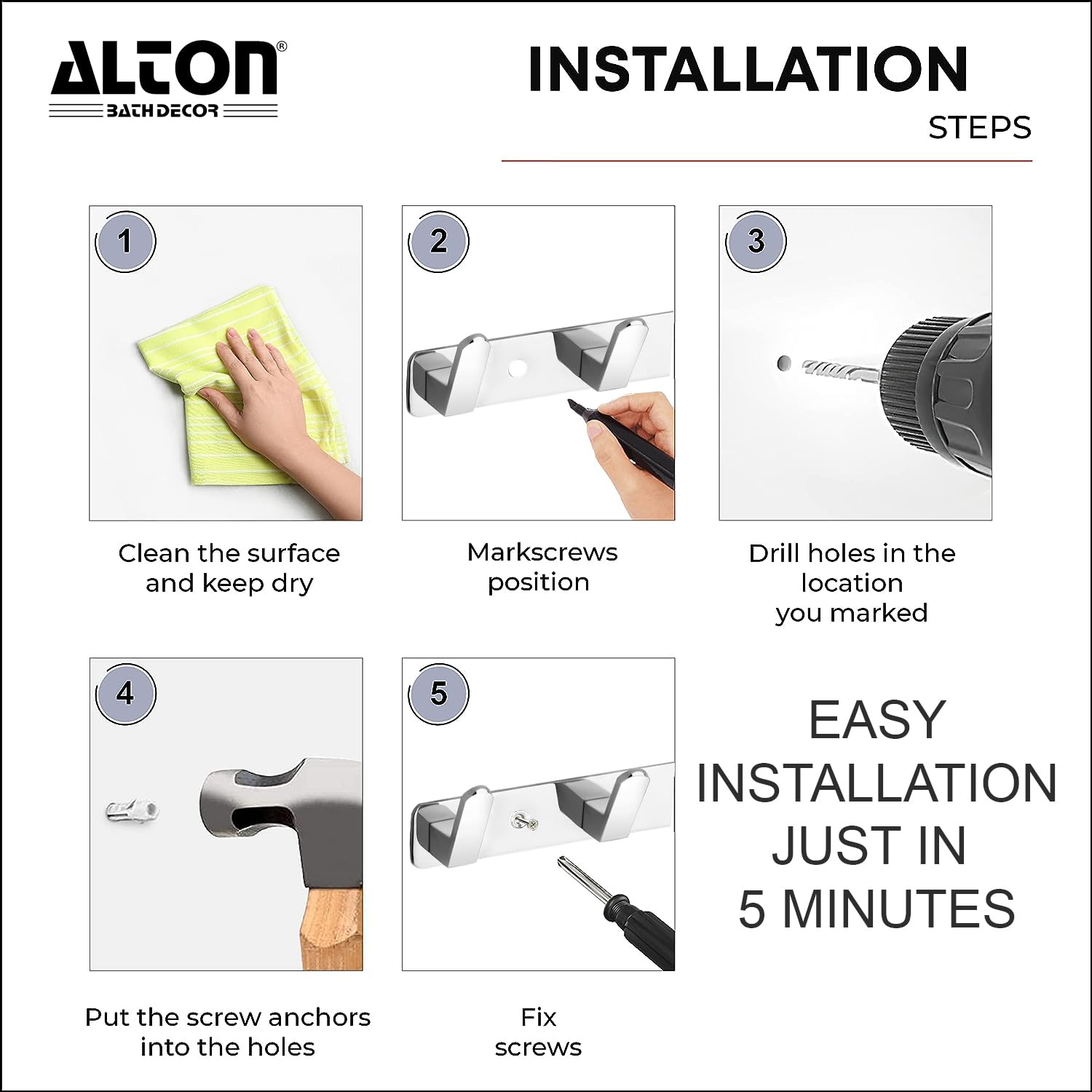 ALTON®
BATH DECOR

INSTALLATION
STEPS

1

Clean the surface and keep dry

2

Markscrews position

3

Drill holes in the location you marked

4

Put the screw anchors into the holes

5

Fix screws

EASY INSTALLATION JUST IN 5 MINUTES