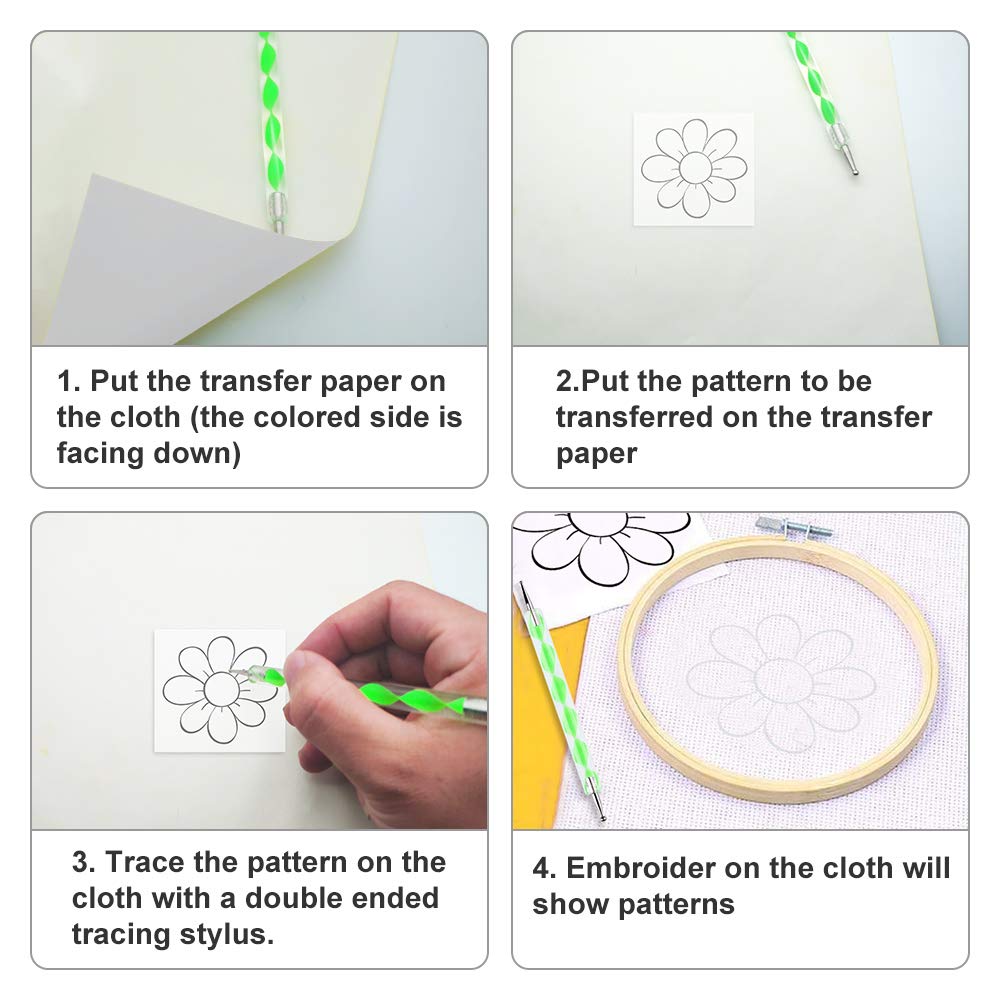 1. Put the transfer paper on the cloth (the colored side is facing down)

2.Put the pattern to be transferred on the transfer paper

3. Trace the pattern on the cloth with a double ended tracing stylus.

4. Embroider on the cloth will show patterns