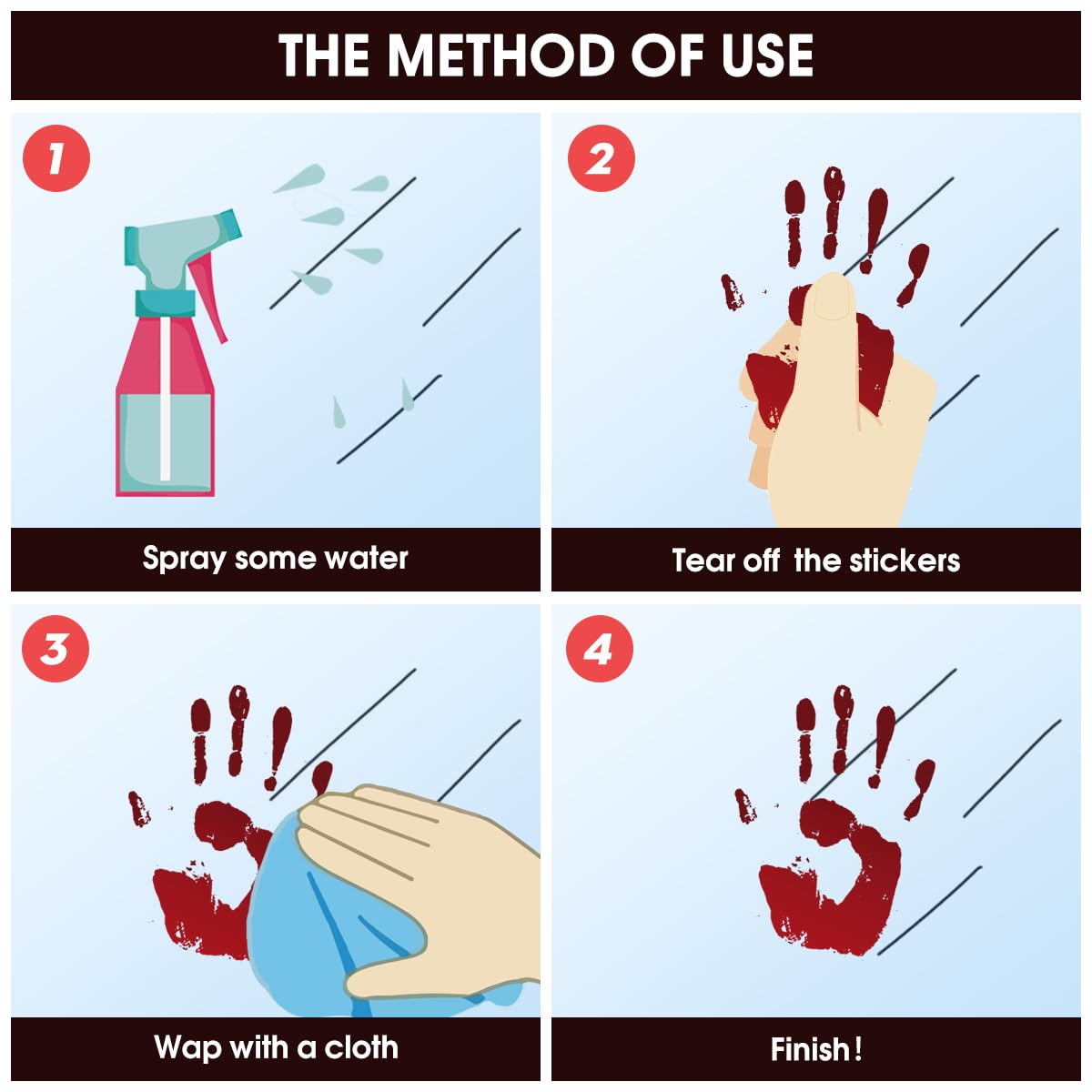 THE METHOD OF USE

1

Spray some water

2

Tear off the stickers

3

Wap with a cloth

4

Finish!