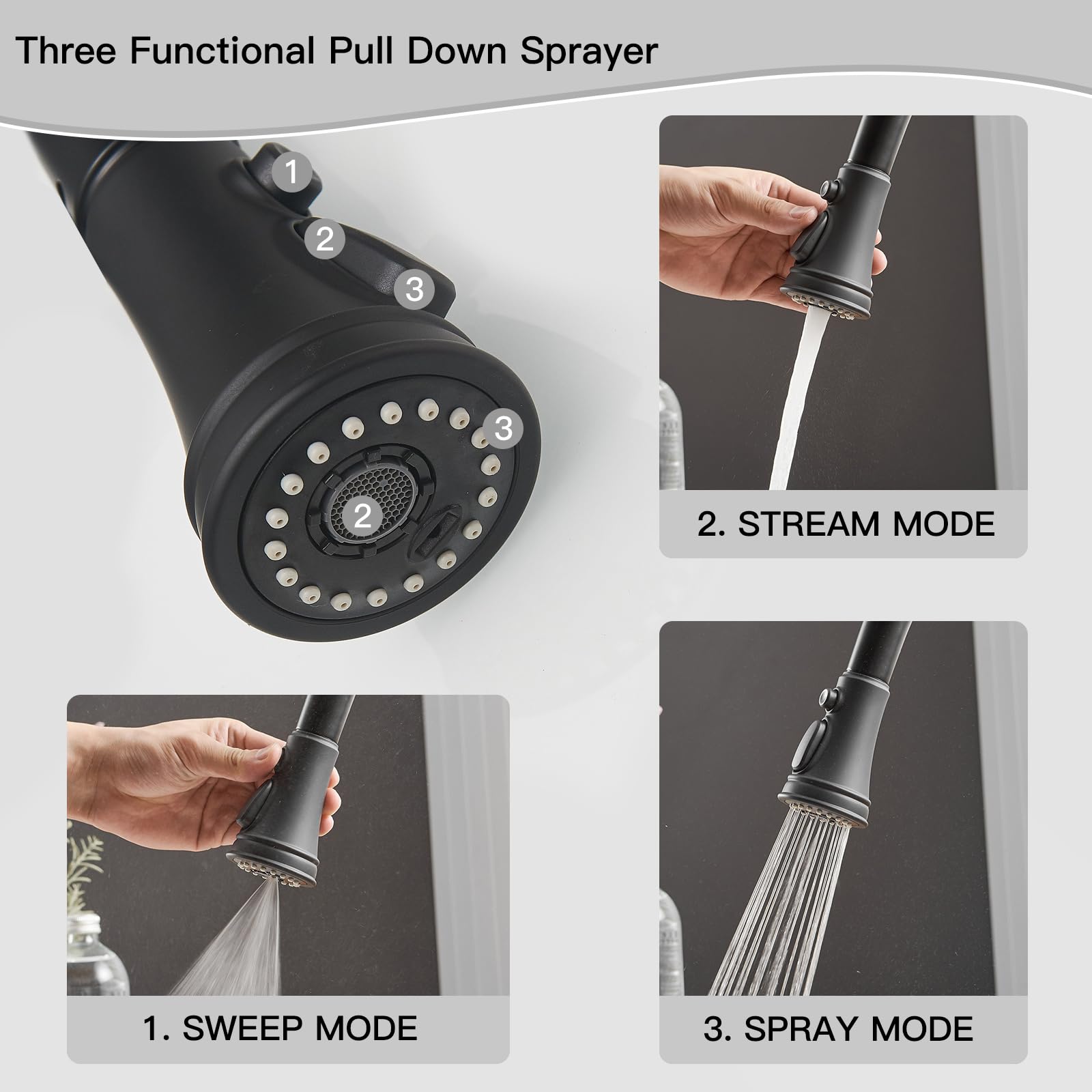 Three Functional Pull Down Sprayer

1

2

3

3

2

2. STREAM MODE

1. SWEEP MODE

3. SPRAY MODE