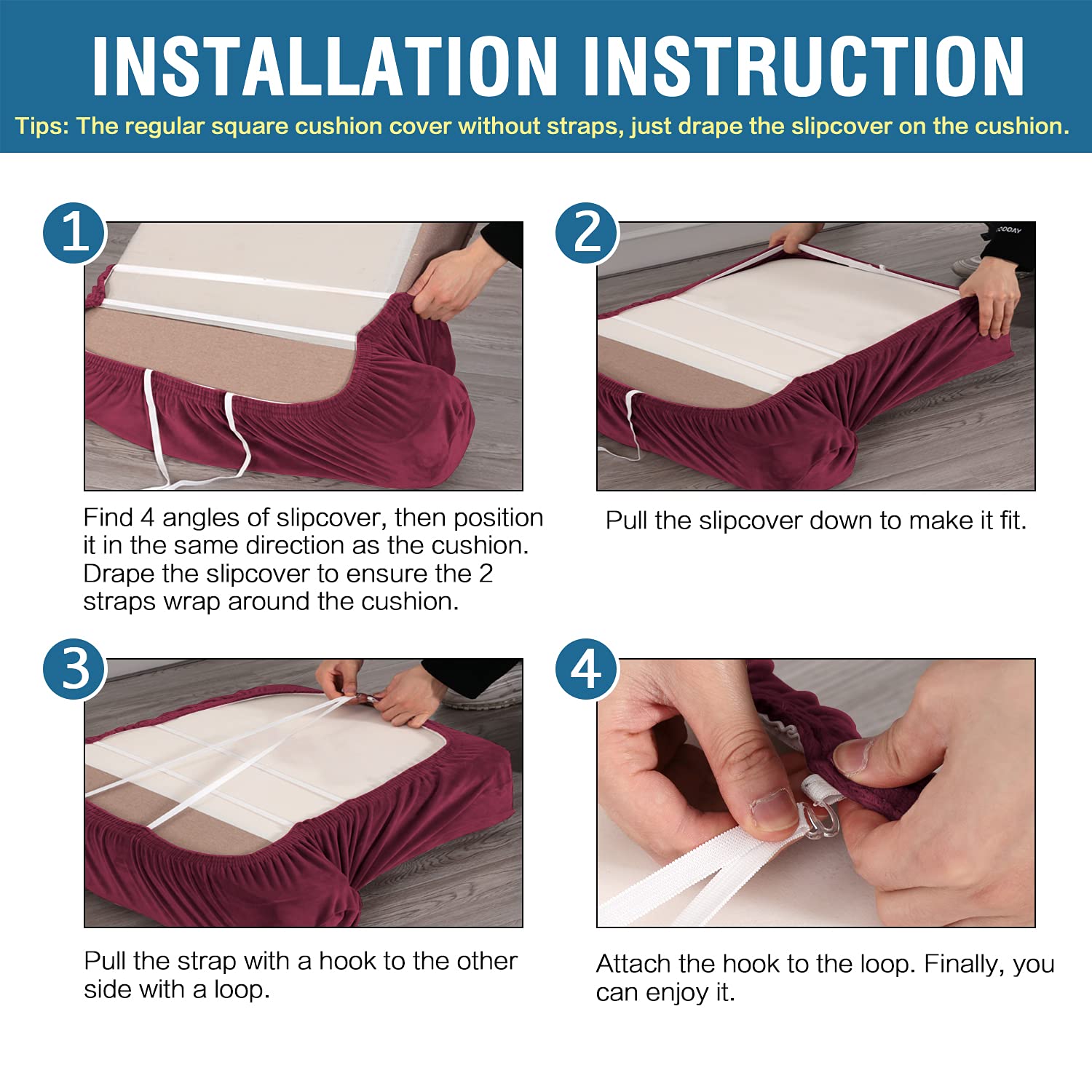 INSTALLATION INSTRUCTION

Tips: The regular square cushion cover without straps, just drape the slipcover on the cushion.

1

Find 4 angles of slipcover, then position it in the same direction as the cushion. Drape the slipcover to ensure the 2 straps wrap around the cushion.

2

Pull the slipcover down to make it fit.

3

Pull the strap with a hook to the other side with a loop.

4

Attach the hook to the loop. Finally, you can enjoy it.