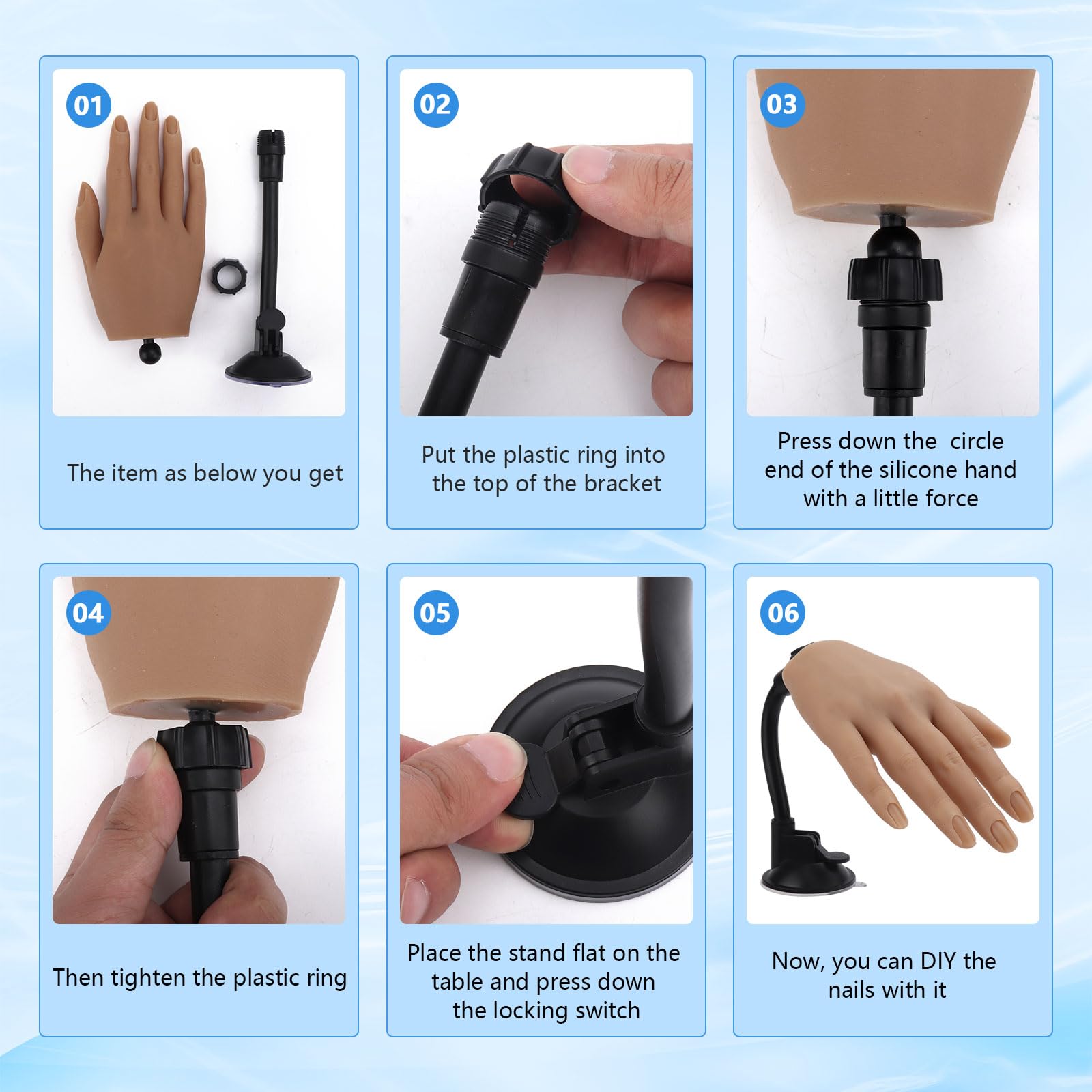 01

The item as below you get

02

Put the plastic ring into the top of the bracket

03

Press down the  circle end of the silicone hand with a little force

04

Then tighten the plastic ring

05

Place the stand flat on the table and press down the locking switch

06

Now, you can DIY the nails with it