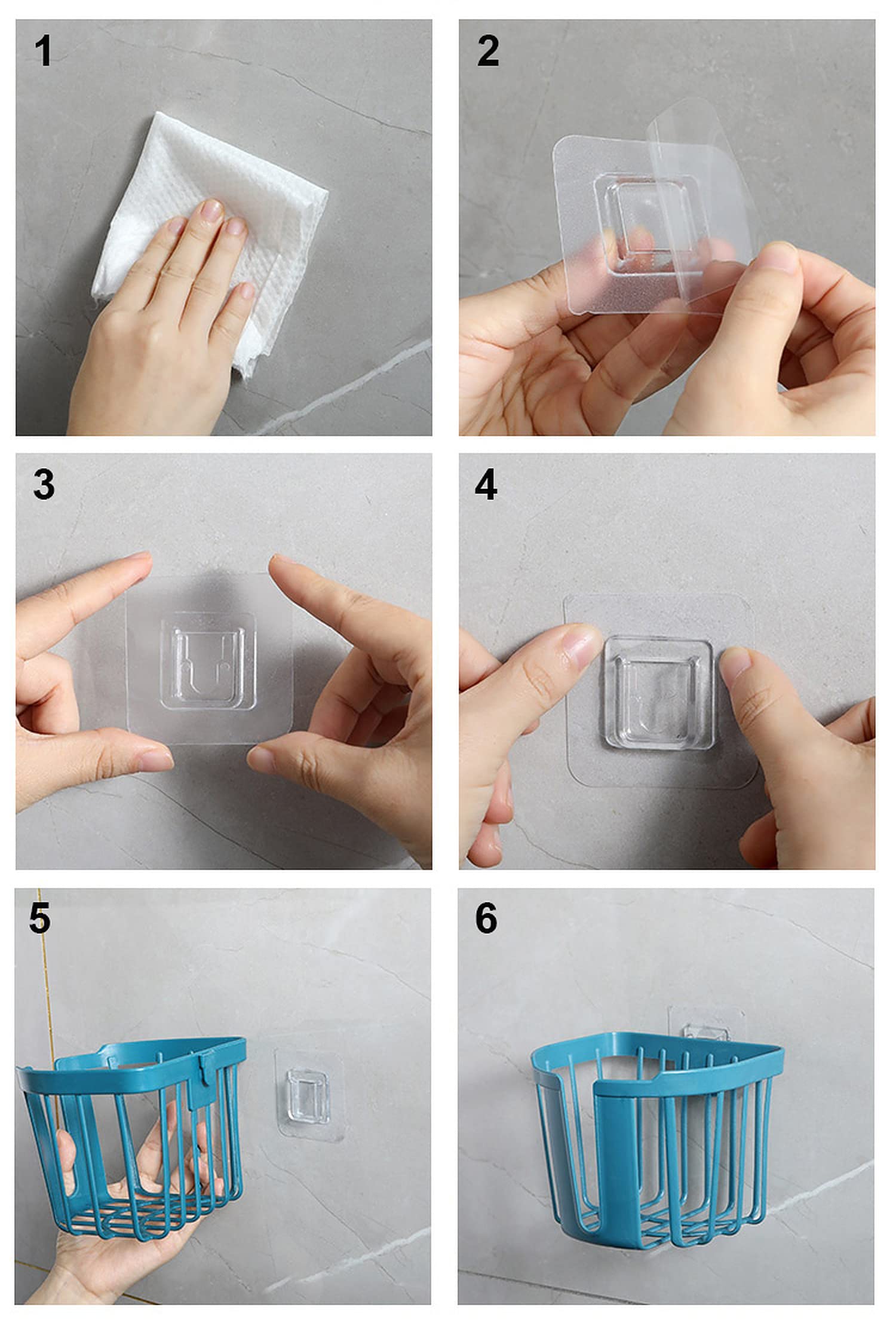 1

2

3

4

5

6