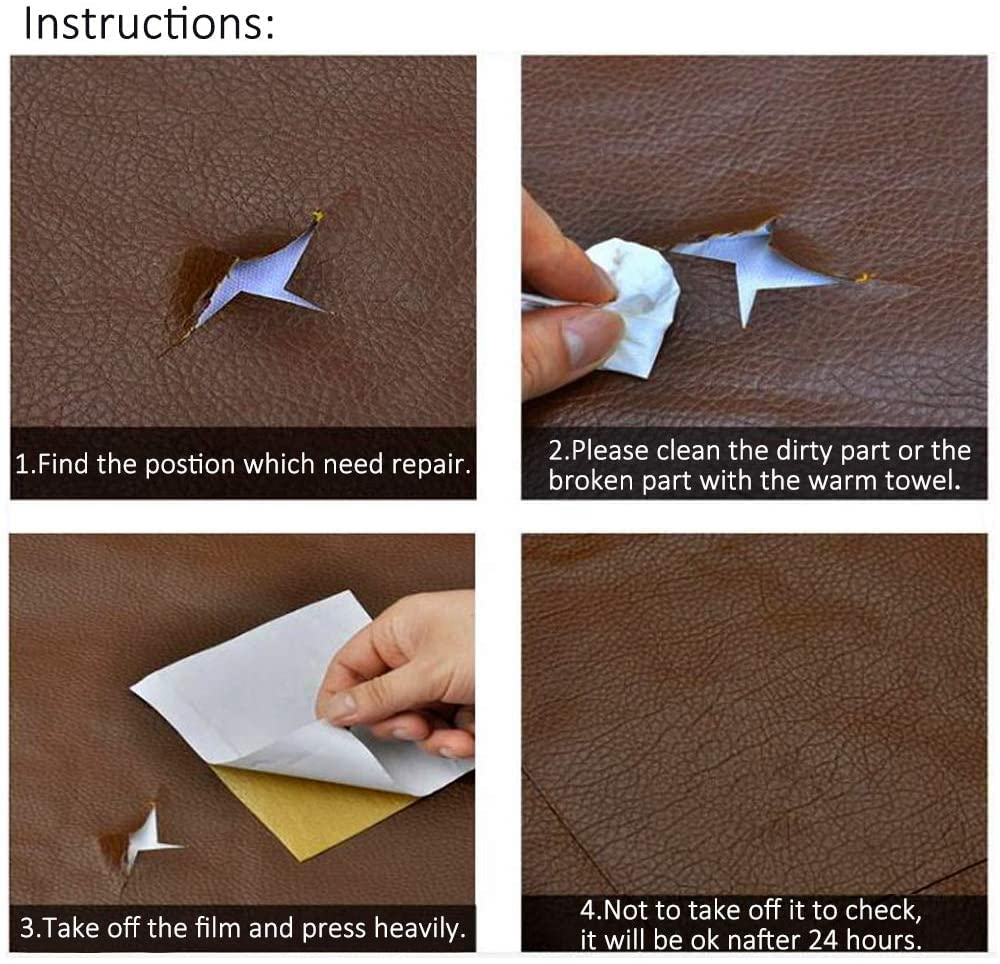 Instructions:

1.Find the postion which need repair.

2.Please clean the dirty part or the broken part with the warm towel.

3.Take off the film and press heavily.

4.Not to take off it to check, it will be ok nafter 24 hours.