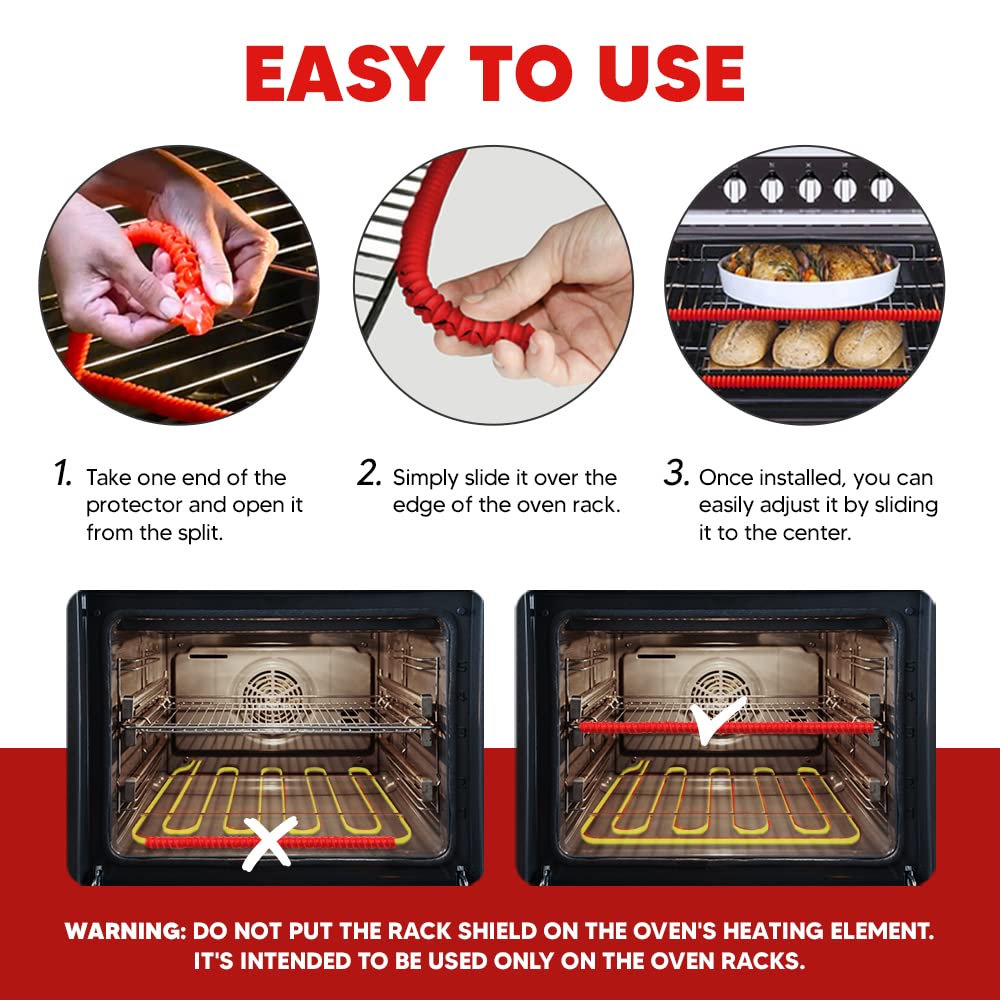 EASY TO USE

1. Take one end of the protector and open it from the split.

2. Simply slide it over the edge of the oven rack.

3. Once installed, you can easily adjust it by sliding it to the center.

WARNING: DO NOT PUT THE RACK SHIELD ON THE OVEN'S HEATING ELEMENT. IT'S INTENDED TO BE USED ONLY ON THE OVEN RACKS.