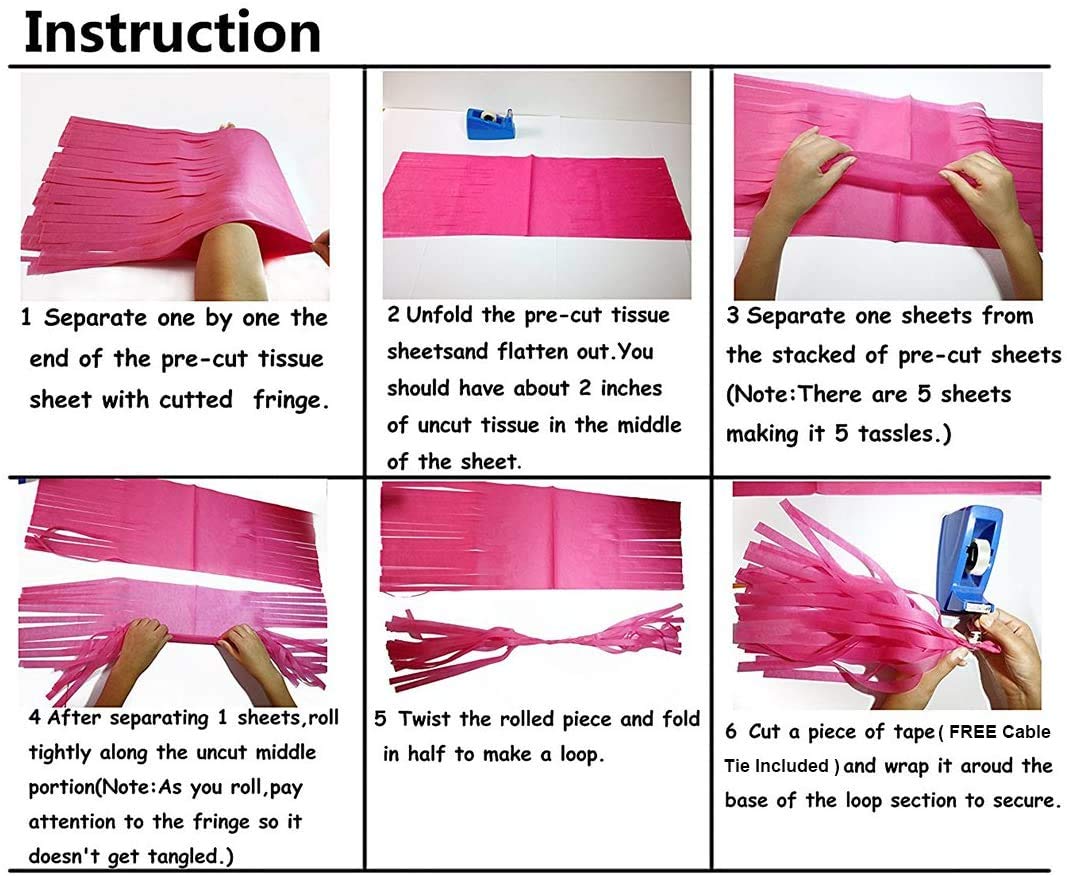 Instruction

1 Separate one by one the end of the pre-cut tissue sheet with cutted fringe.

2 Unfold the pre-cut tissue sheetsand flatten out.You should have about 2 inches of uncut tissue in the middle of the sheet.

3 Separate one sheets from the stacked of pre-cut sheets (Note:There are 5 sheets making it 5 tassles.)

4 After separating 1 sheets,roll tightly along the uncut middle portion(Note:As you roll,pay attention to the fringe so it doesn't get tangled.)

5 Twist the rolled piece and fold in half to make a loop.

6 Cut a piece of tape ( FREE Cable Tie Included ) and wrap it aroud the base of the loop section to secure.