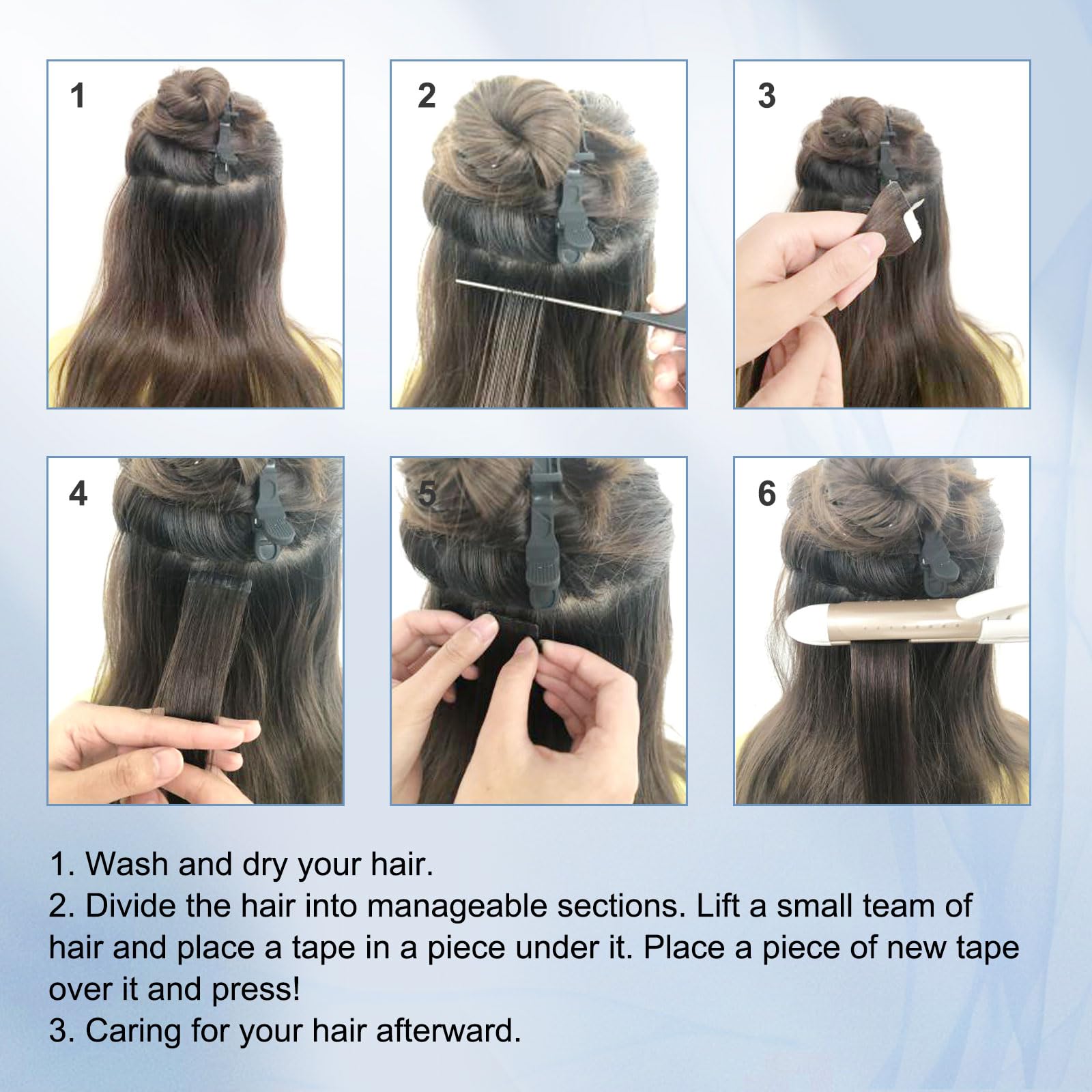 1

2

3

4

5

6

1. Wash and dry your hair.
2. Divide the hair into manageable sections. Lift a small team of hair and place a tape in a piece under it. Place a piece of new tape over it and press!
3. Caring for your hair afterward.