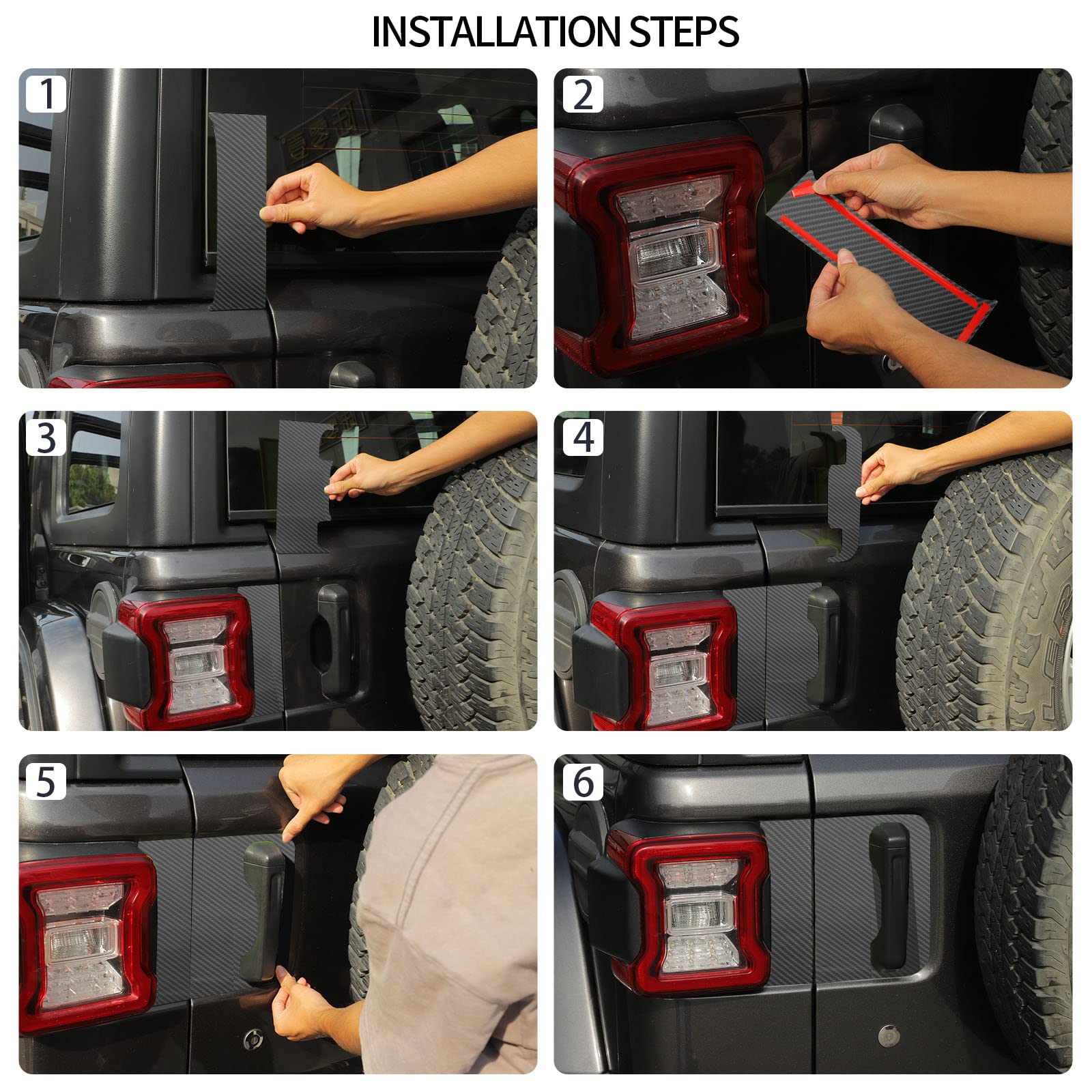 INSTALLATION STEPS

1

2

3

4

5

6