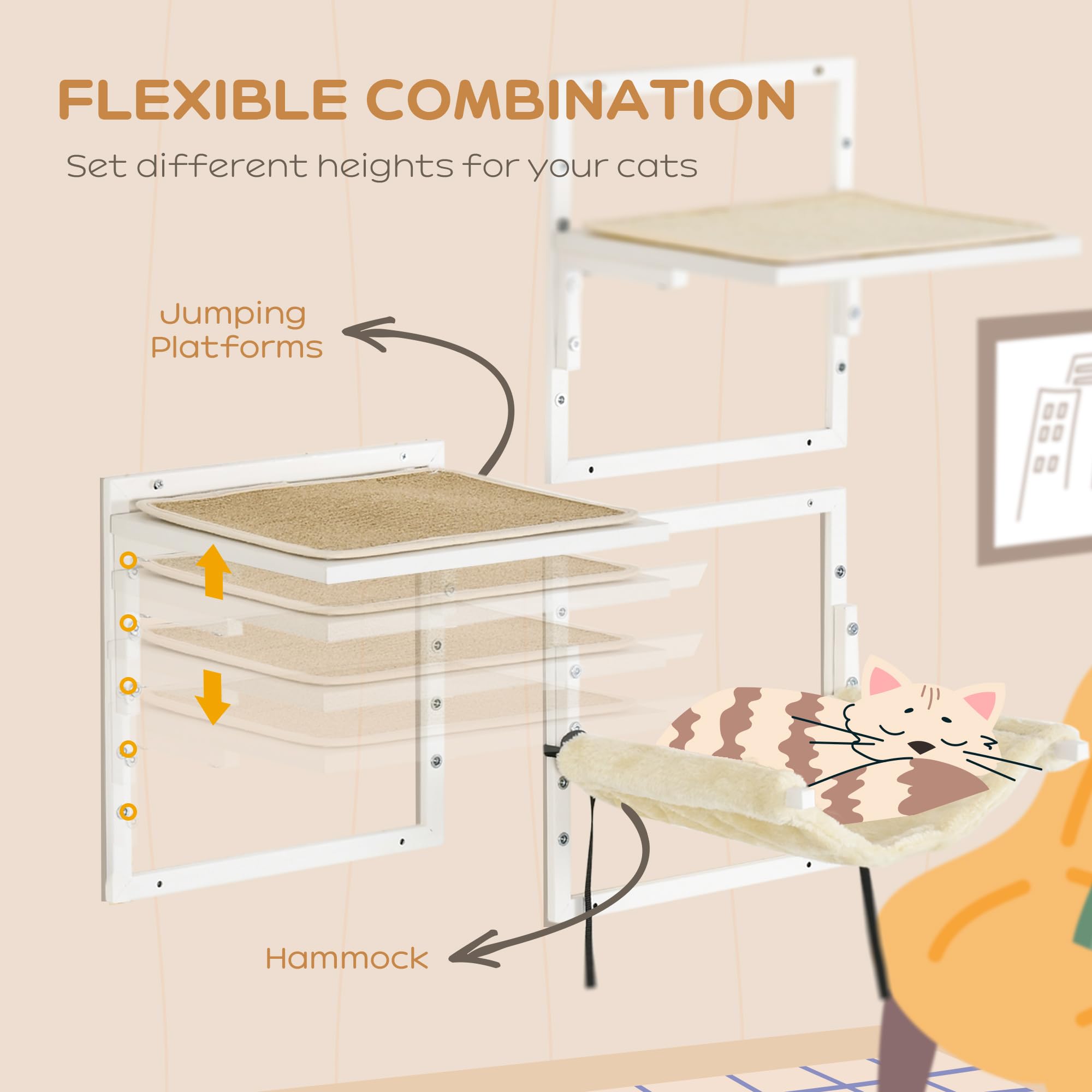 FLEXIBLE COMBINATION

Set different heights for your cats

Jumping Platforms

Hammock