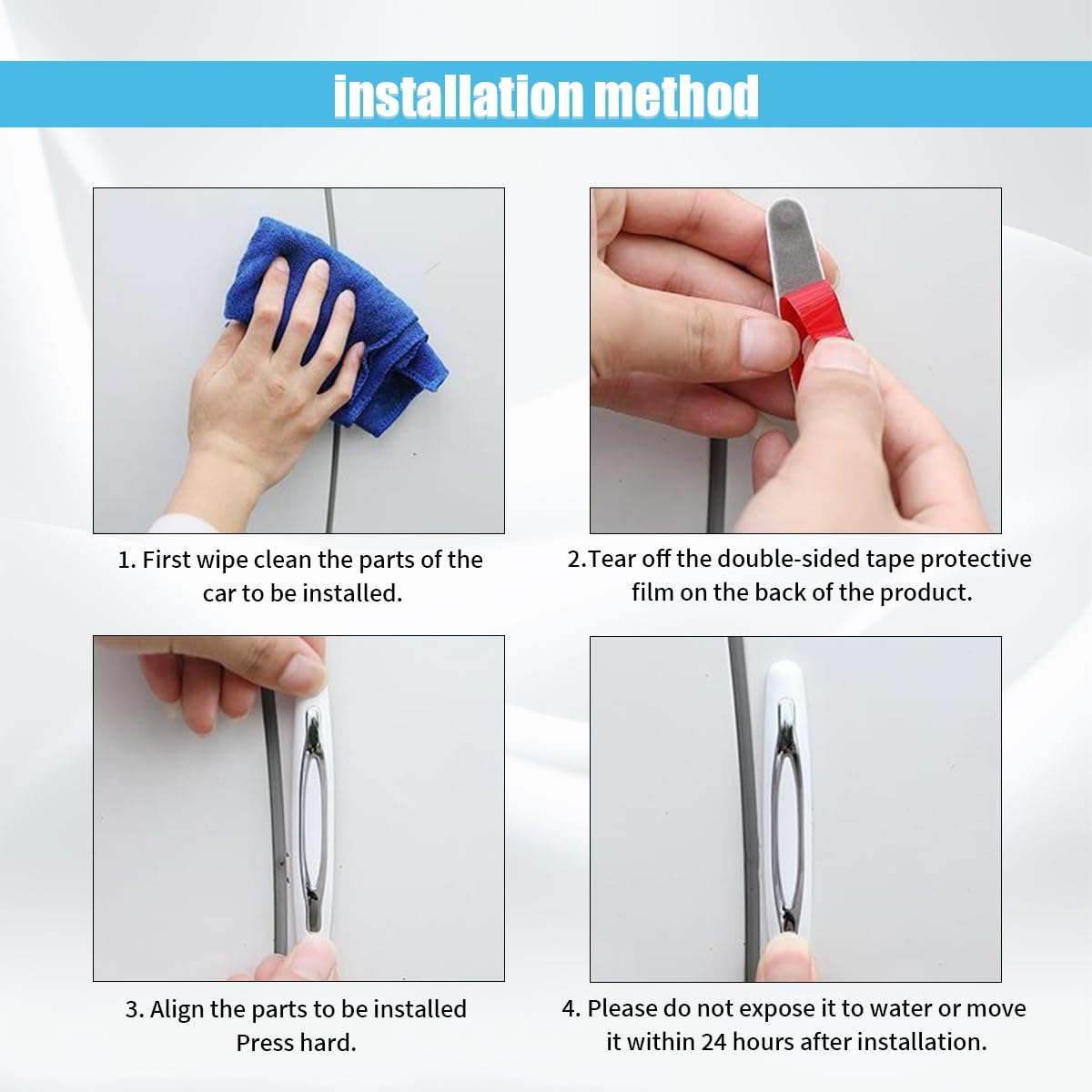 installation method

1. First wipe clean the parts of the car to be installed.

2.Tear off the double-sided tape protective film on the back of the product.

3. Align the parts to be installed Press hard.

4. Please do not expose it to water or move it within 24 hours after installation.