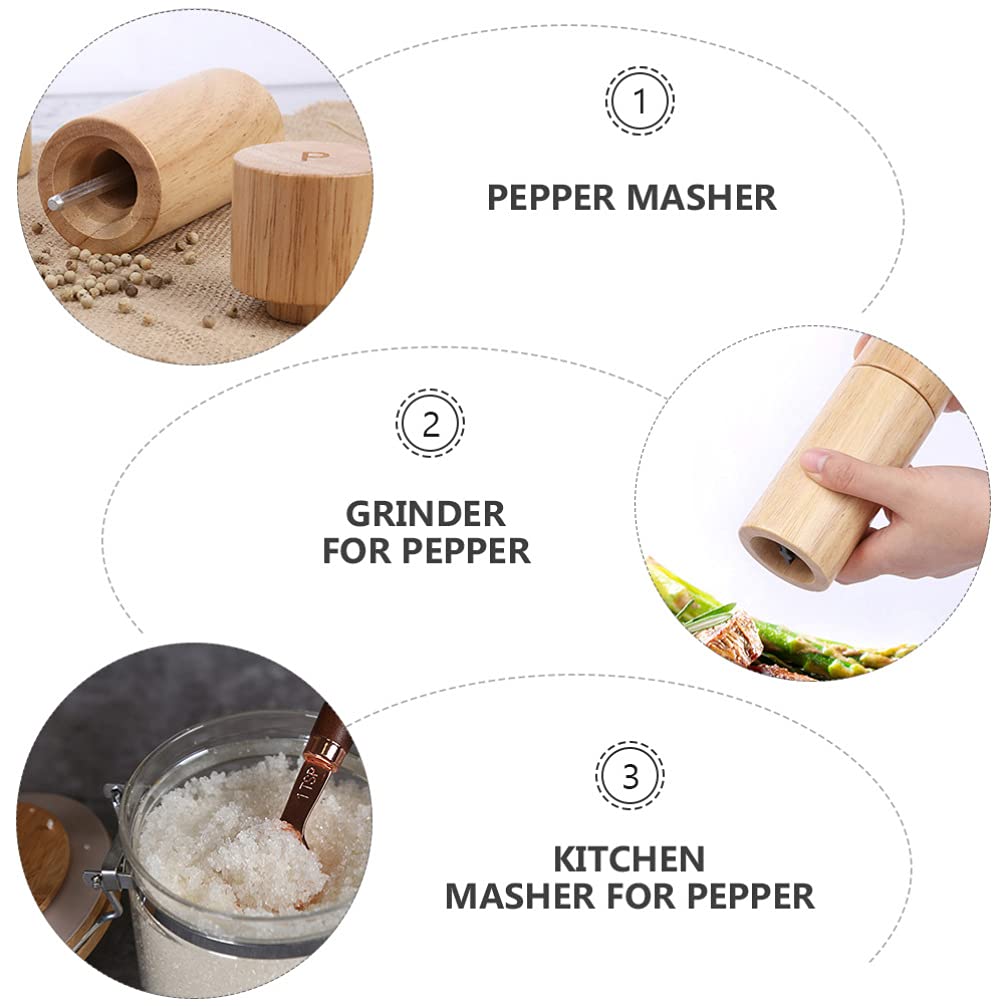 P

1

PEPPER MASHER

2

GRINDER
FOR PEPPER

1 TSP

3

KITCHEN
MASHER FOR PEPPER