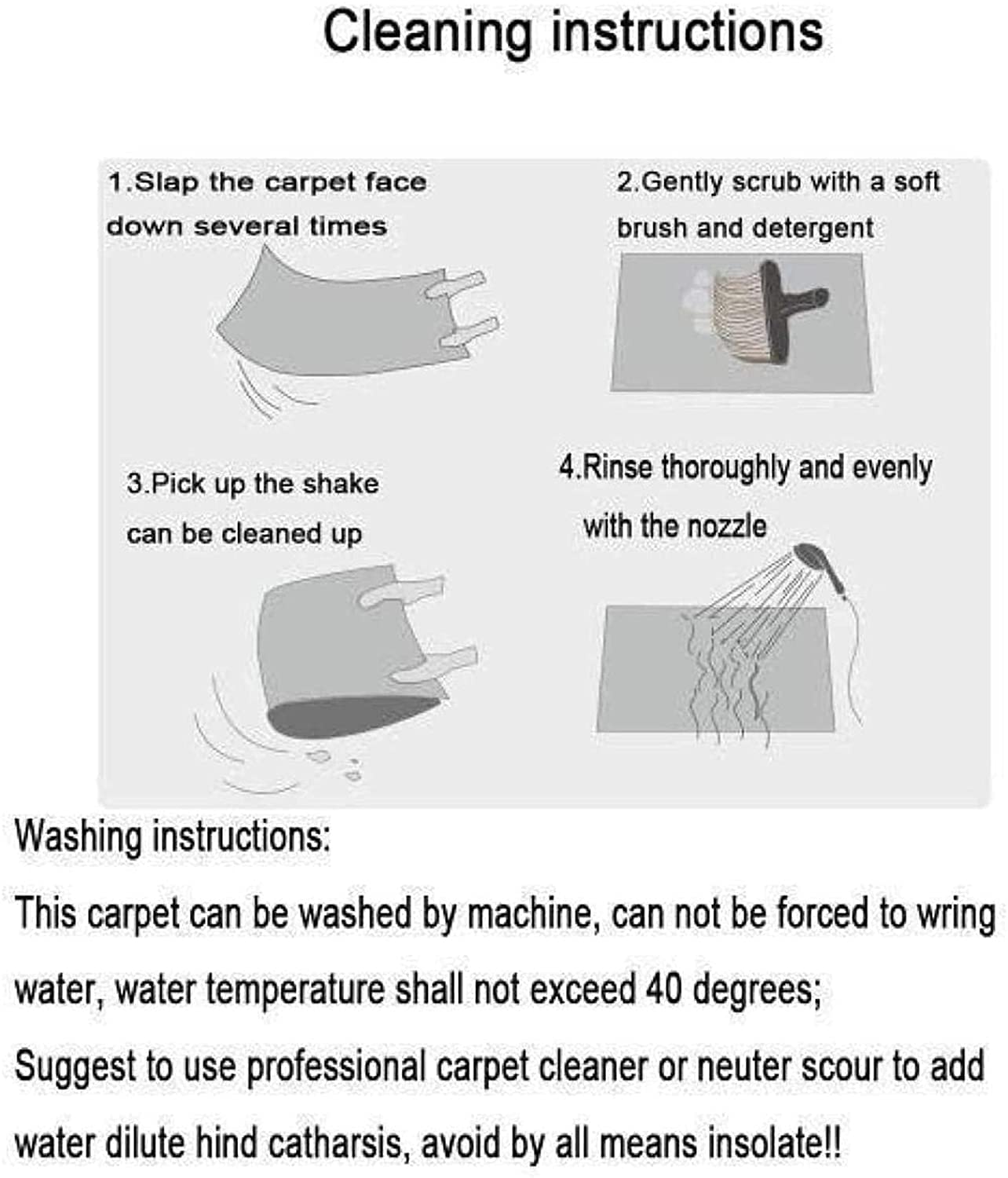 Cleaning instructions

1.Slap the carpet face down several times

2.Gently scrub with a soft brush and detergent

3.Pick up the shake can be cleaned up

4.Rinse thoroughly and evenly with the nozzle

Washing instructions:

This carpet can be washed by machine, can not be forced to wring water, water temperature shall not exceed 40 degrees;

Suggest to use professional carpet cleaner or neuter scour to add water dilute hind catharsis, avoid by all means insolate!!