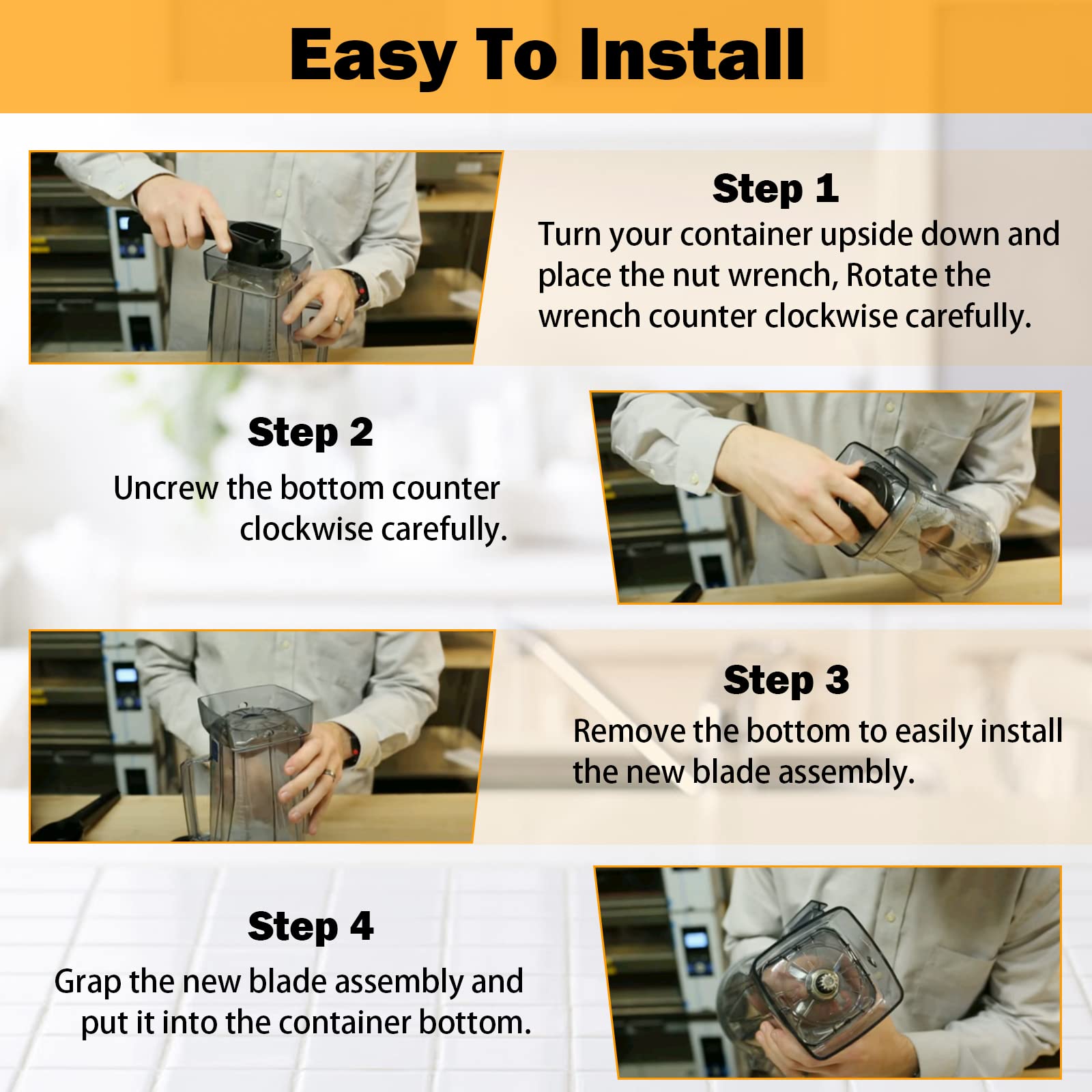 Easy To Install

Step 1
Turn your container upside down and place the nut wrench, Rotate the wrench counter clockwise carefully.

Step 2
Uncrew the bottom counter clockwise carefully.

Step 3
Remove the bottom to easily install the new blade assembly.

Step 4
Grap the new blade assembly and put it into the container bottom.