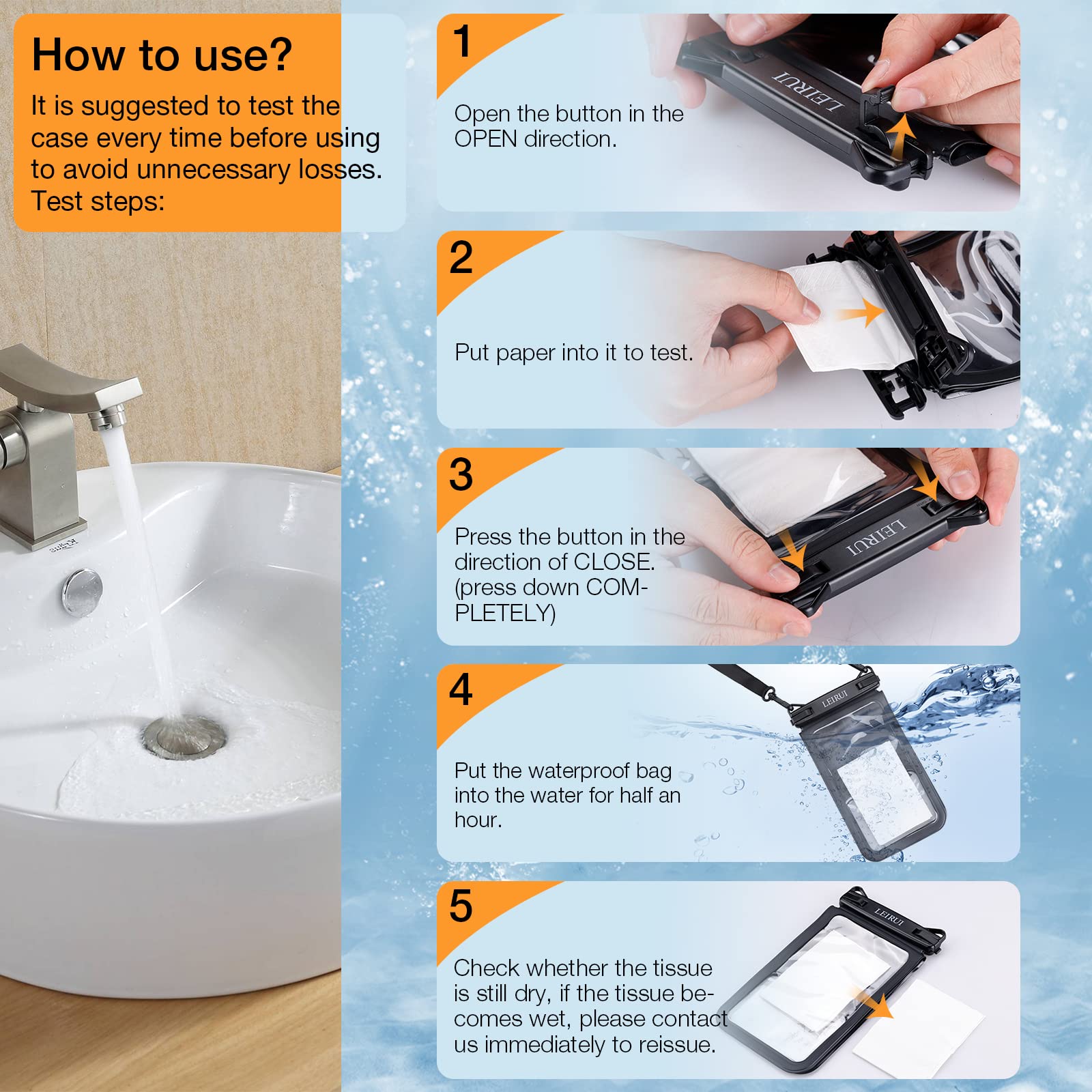 How to use?

It is suggested to test the case every time before using to avoid unnecessary losses. Test steps:

1

Open the button in the OPEN direction.

LEIRUI

2

Put paper into it to test.

3

Press the button in the direction of CLOSE. (press down COMPLETELY)

LEIRUI

4

Put the waterproof bag into the water for half an hour.

LEIRUI

5

Check whether the tissue is still dry, if the tissue becomes wet, please contact us immediately to reissue.

LEIRUI