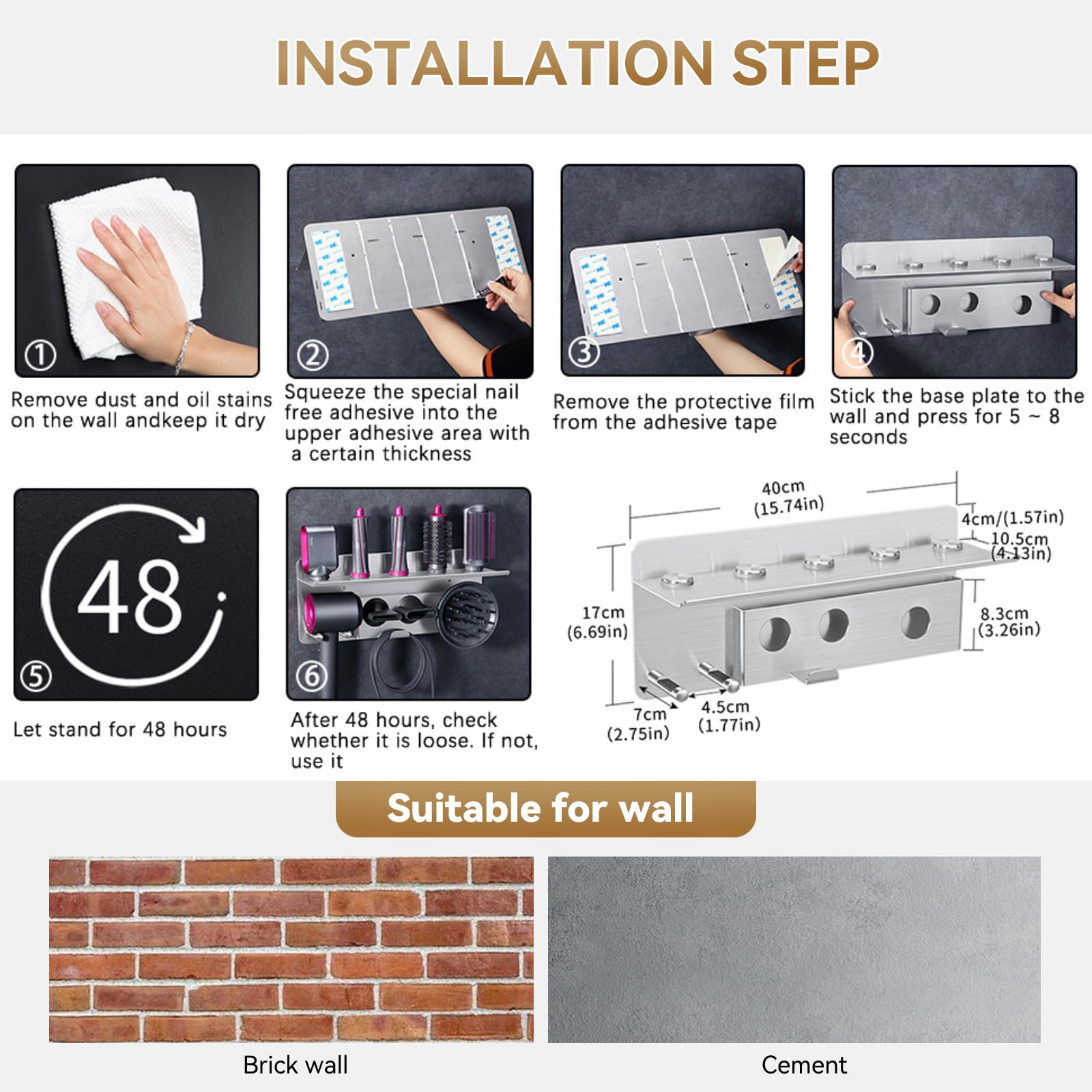 INSTALLATION STEP

①
Remove dust and oil stains on the wall andkeep it dry

②
Squeeze the special nail free adhesive into the upper adhesive area with a certain thickness

③
Remove the protective film from the adhesive tape

④
Stick the base plate to the wall and press for 5 ~ 8 seconds

48
⑤
Let stand for 48 hours

⑥
After 48 hours, check whether it is loose. If not, use it

40cm
(15.74in)
4cm/(1.57in)
10.5cm
(4.13in)
17cm
(6.69in)
8.3cm
(3.26in)
7cm
(2.75in)
4.5cm
(1.77in)

Suitable for wall

Brick wall

Cement