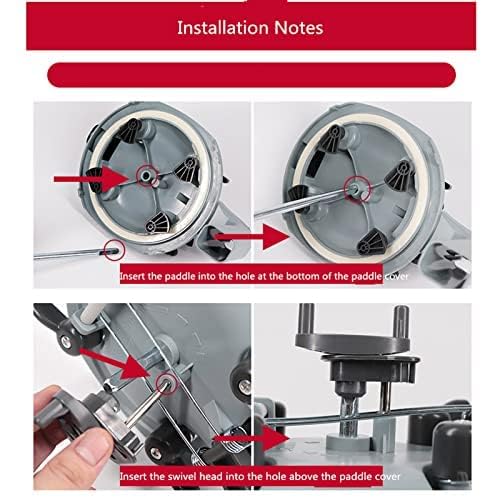 Installation Notes

Insert the paddle into the hole at the bottom of the paddle cover

Insert the swivel head into the hole above the paddle cover