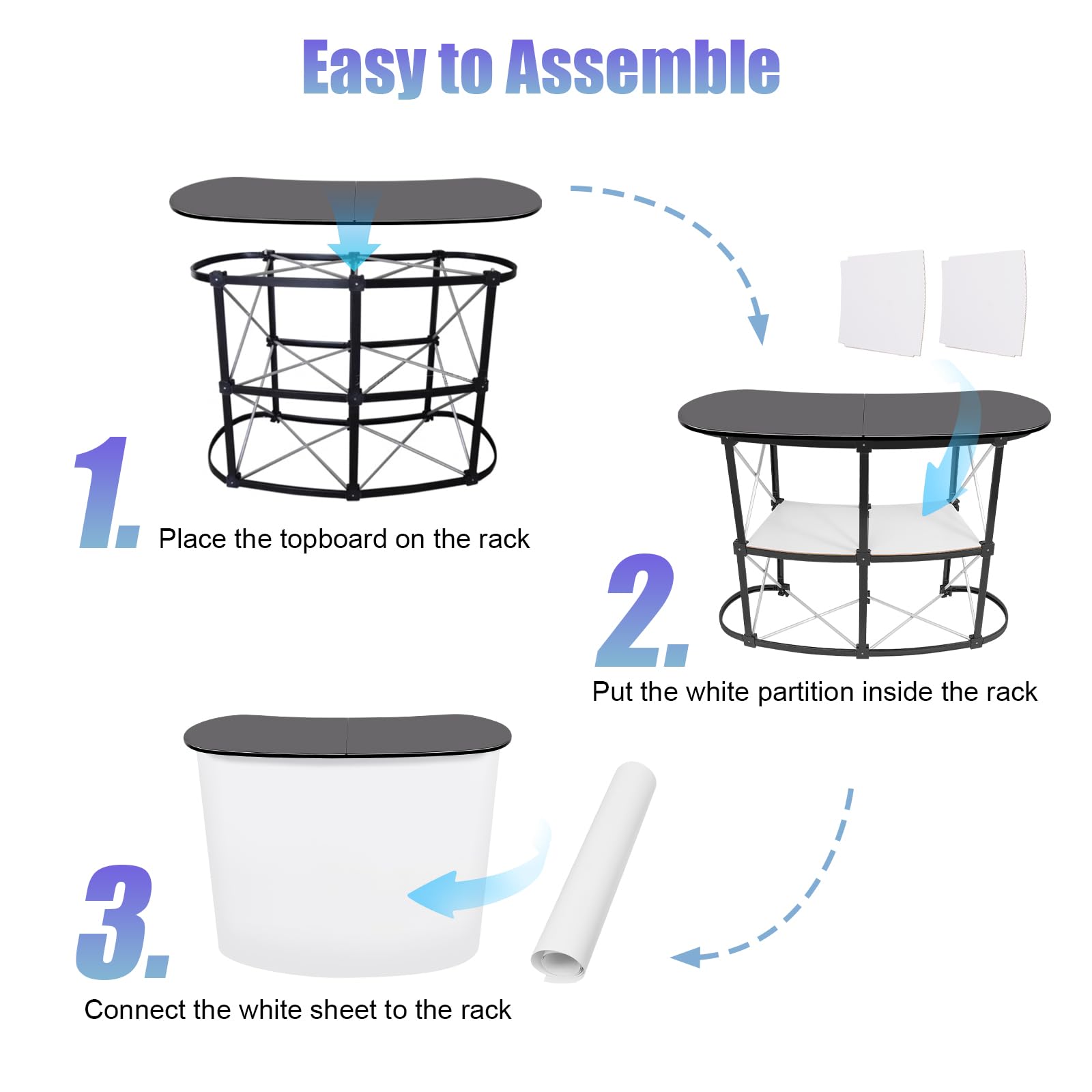 Easy to Assemble

1. Place the topboard on the rack

2. Put the white partition inside the rack

3. Connect the white sheet to the rack