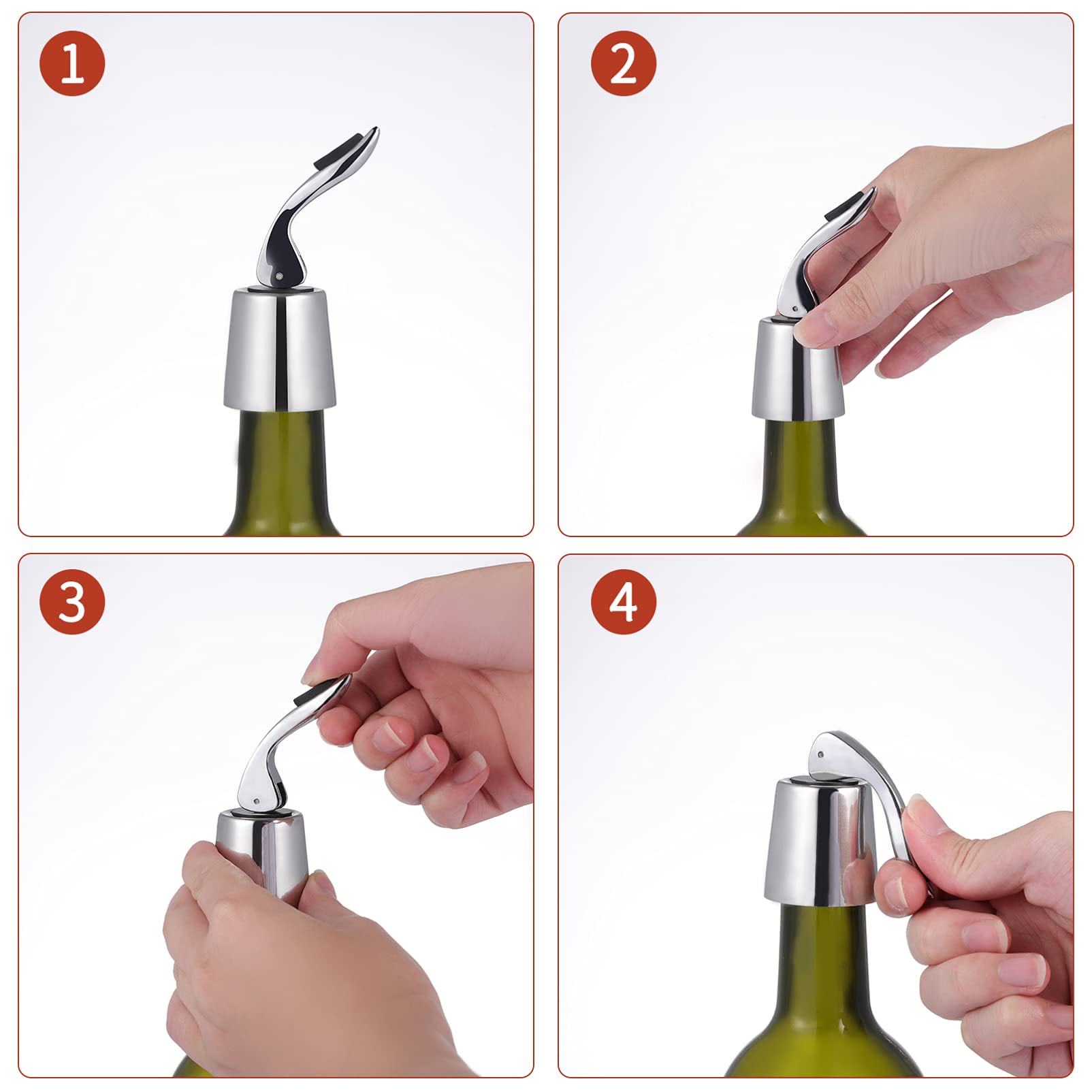 1

2

3

4