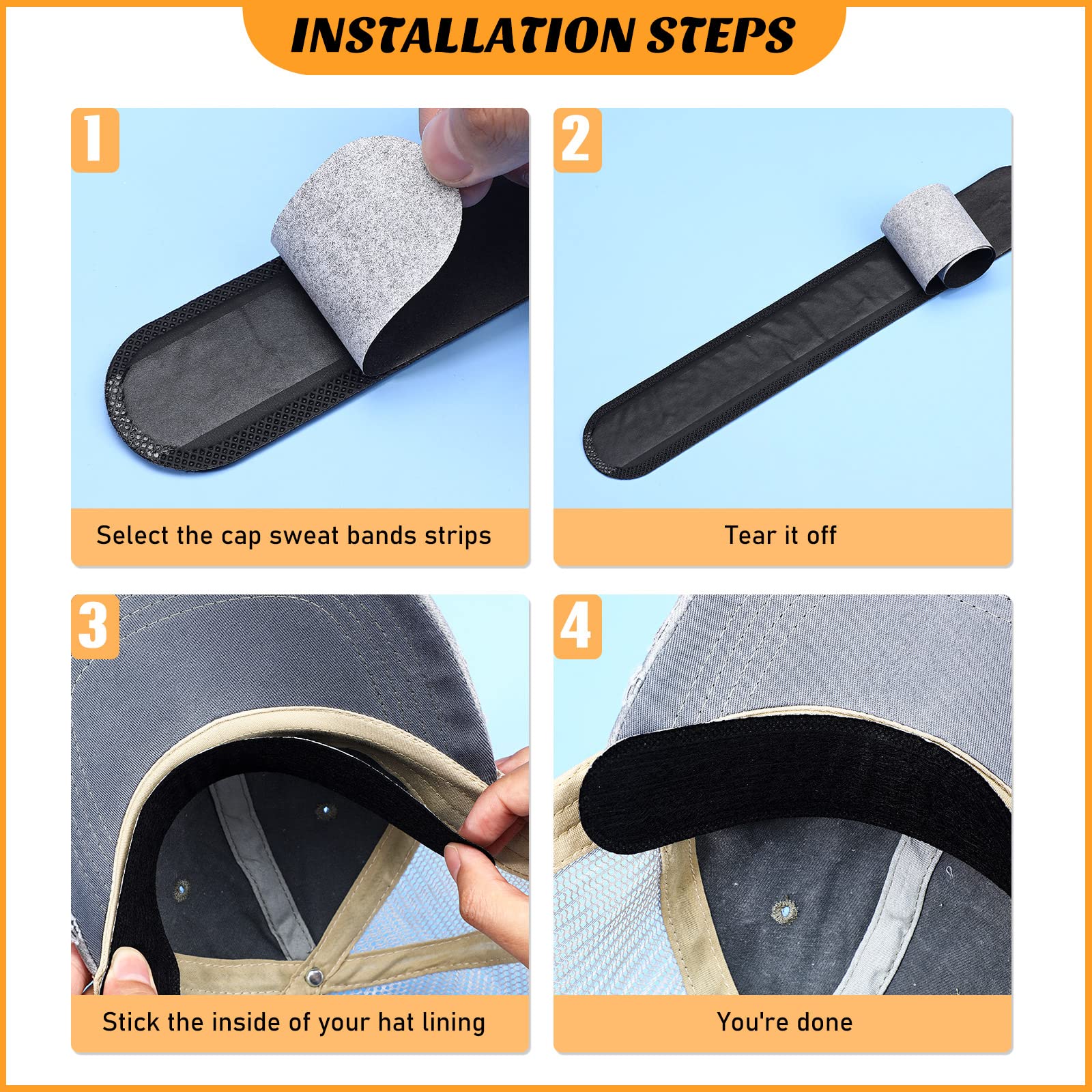 INSTALLATION STEPS

1

Select the cap sweat bands strips

2

Tear it off

3

Stick the inside of your hat lining

4

You're done