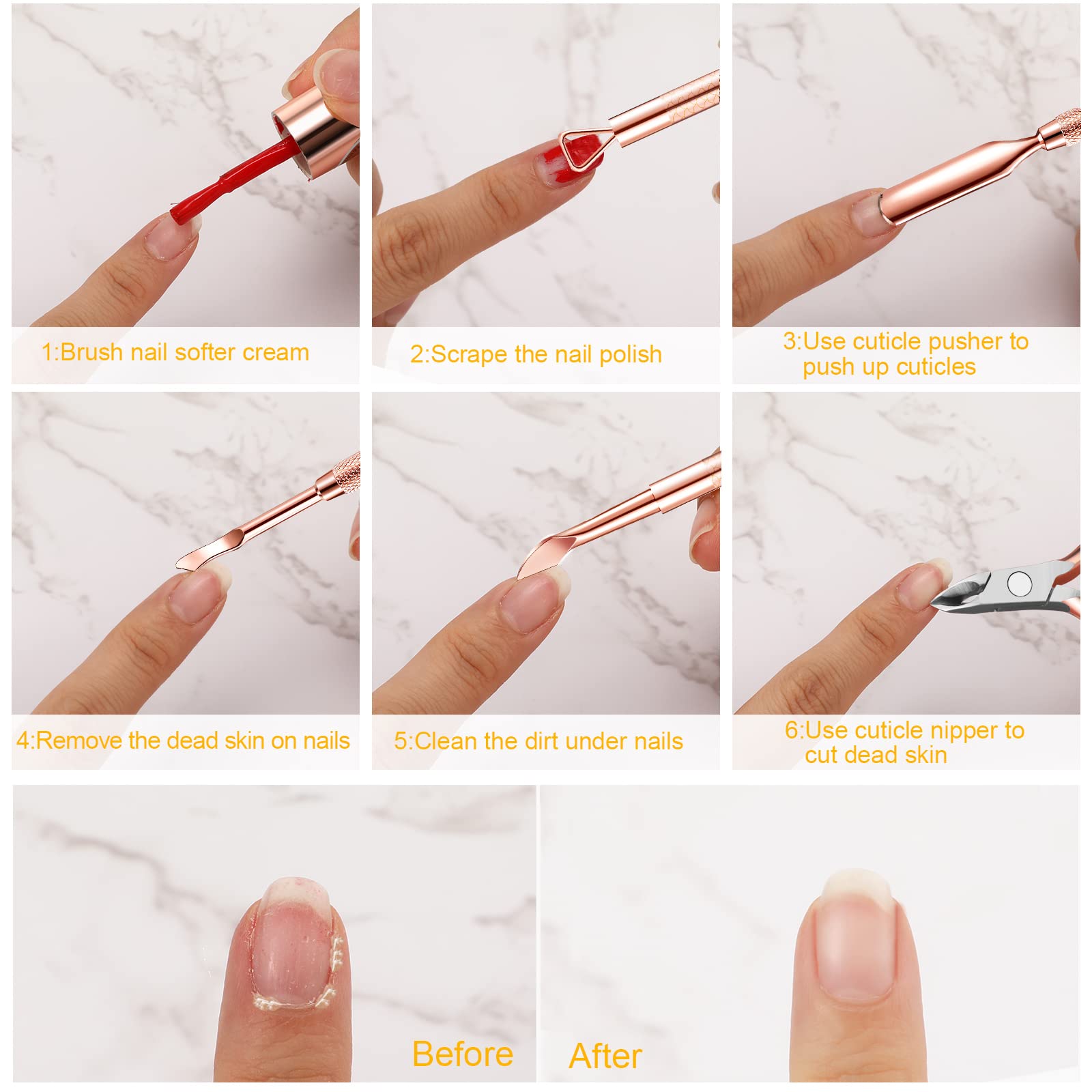 1:Brush nail softer cream

2:Scrape the nail polish

3:Use cuticle pusher to push up cuticles

4:Remove the dead skin on nails

5:Clean the dirt under nails

6:Use cuticle nipper to cut dead skin

Before

After