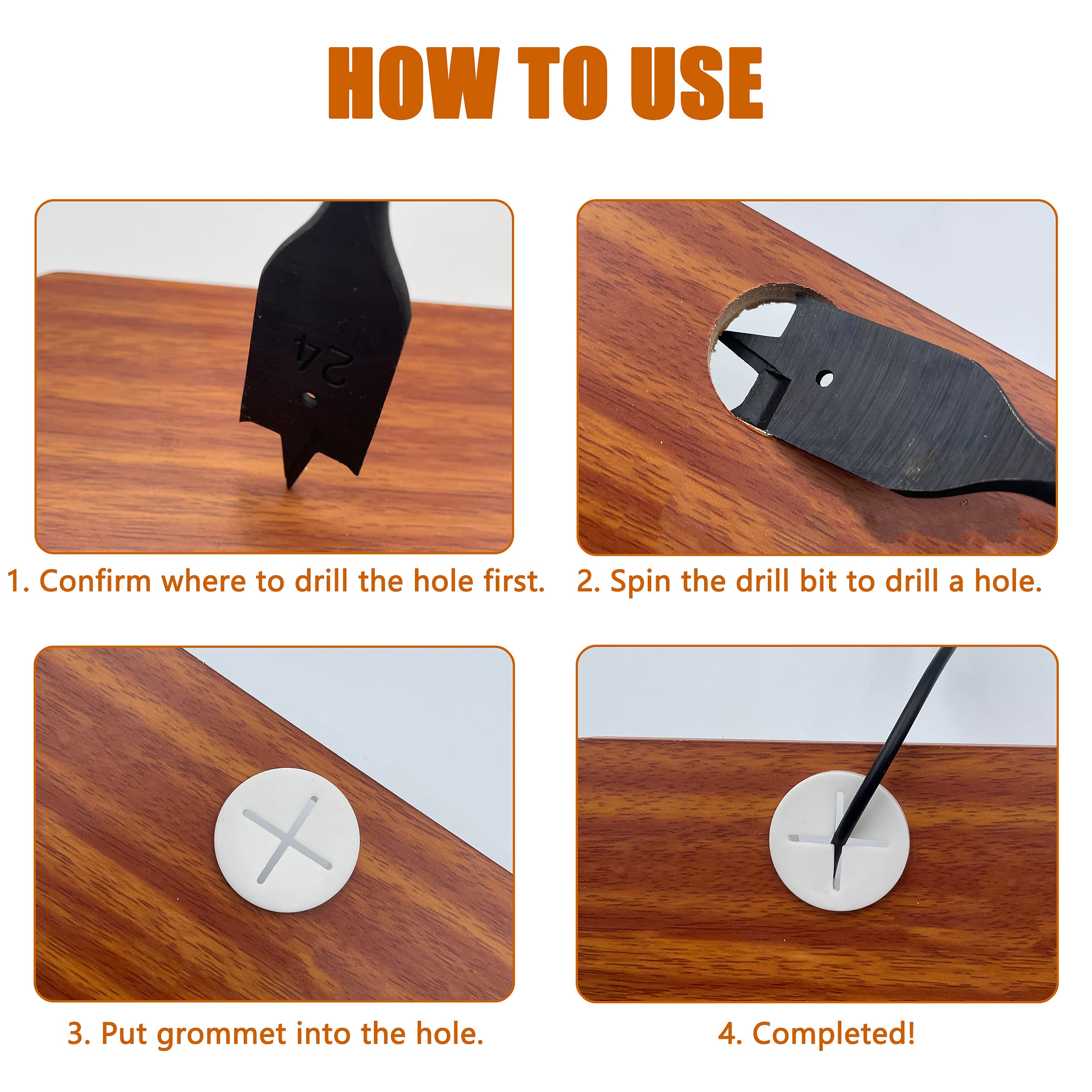 HOW TO USE

24

1. Confirm where to drill the hole first.

2. Spin the drill bit to drill a hole.

3. Put grommet into the hole.

4. Completed!