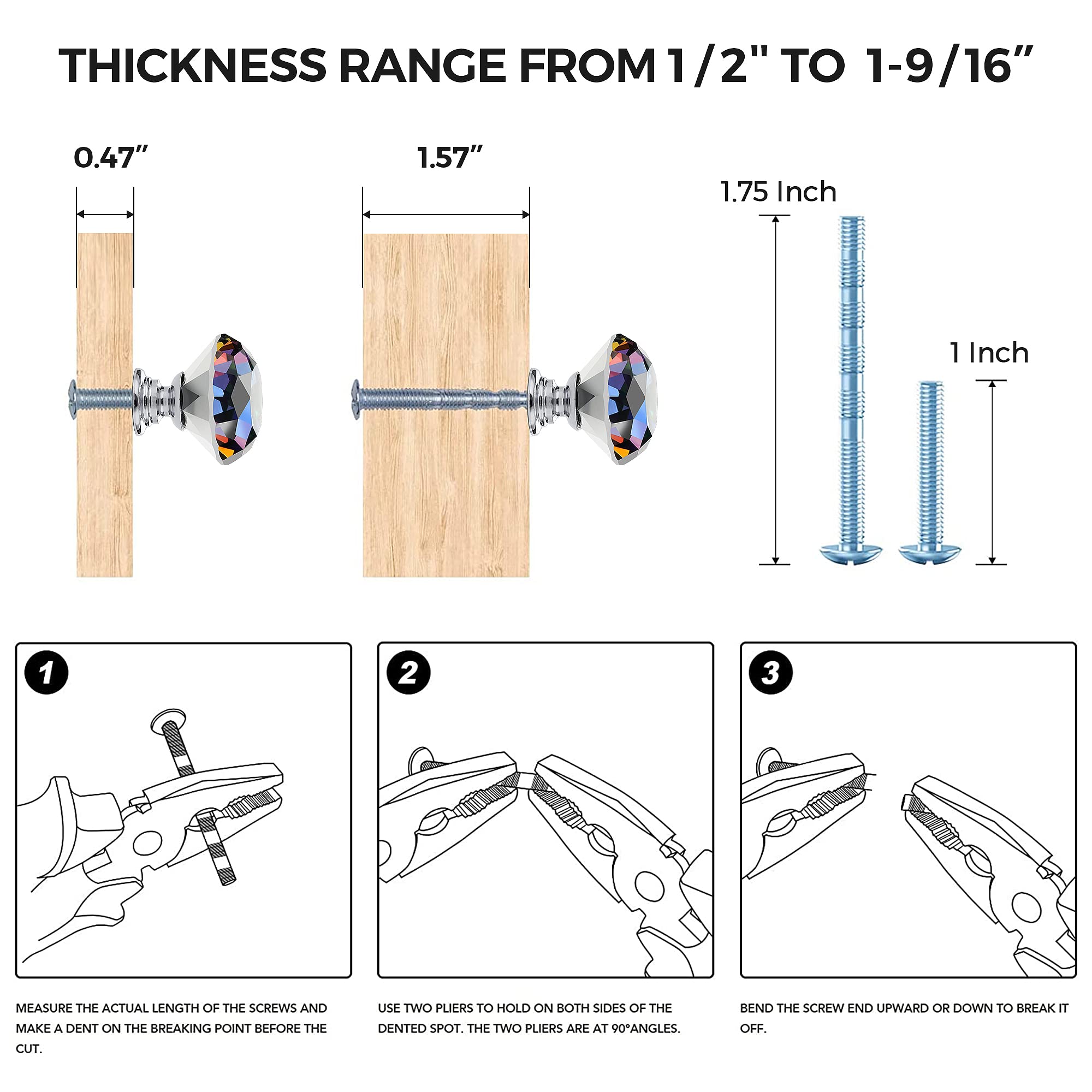 THICKNESS RANGE FROM 1/2" TO 1-9/16”

0.47”

1.57”

1.75 Inch

1 Inch

1

2

3

MEASURE THE ACTUAL LENGTH OF THE SCREWS AND MAKE A DENT ON THE BREAKING POINT BEFORE THE CUT.

USE TWO PLIERS TO HOLD ON BOTH SIDES OF THE DENTED SPOT. THE TWO PLIERS ARE AT 90°ANGLES.

BEND THE SCREW END UPWARD OR DOWN TO BREAK IT OFF.