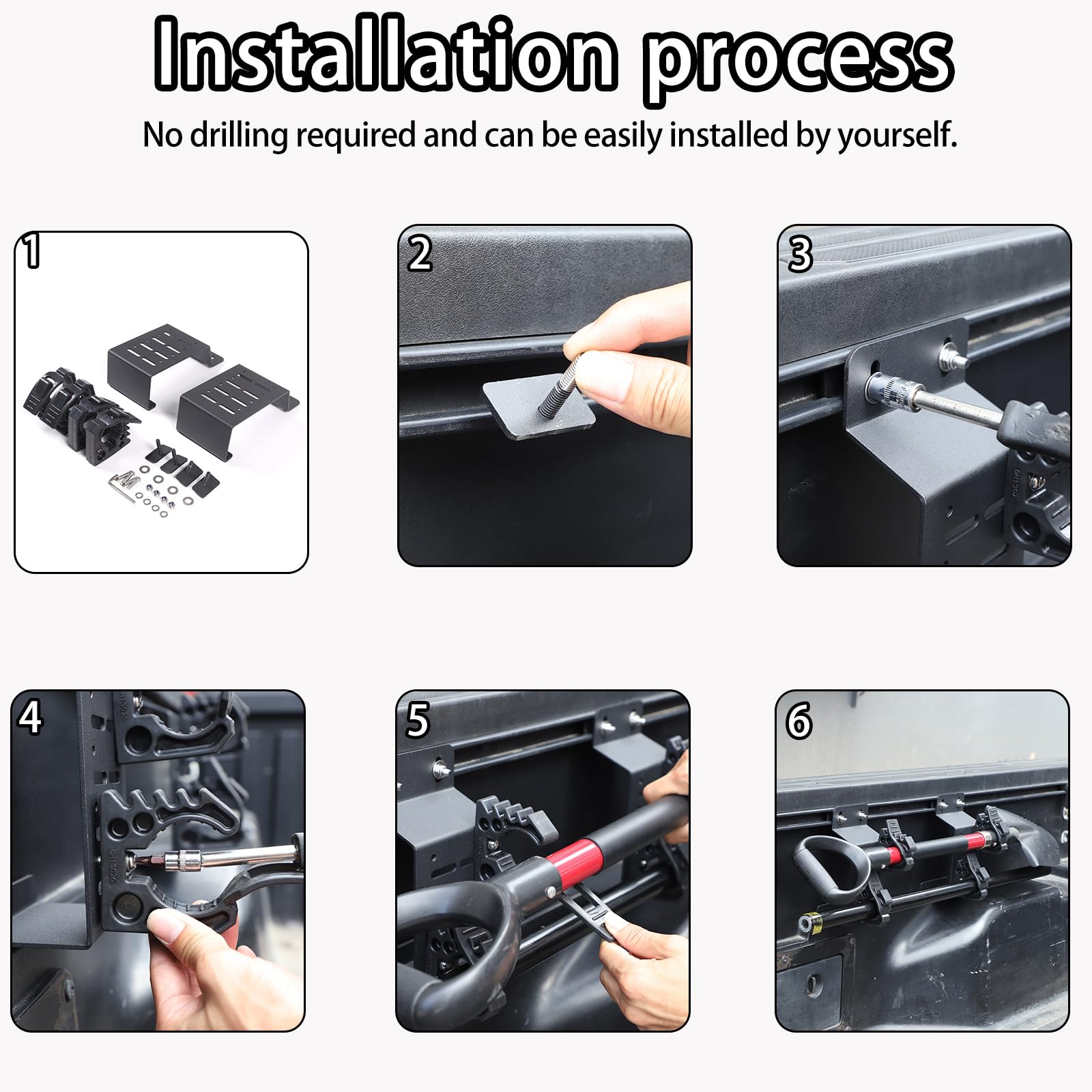 Installation process

No drilling required and can be easily installed by yourself.

1

2

3

4

5

6