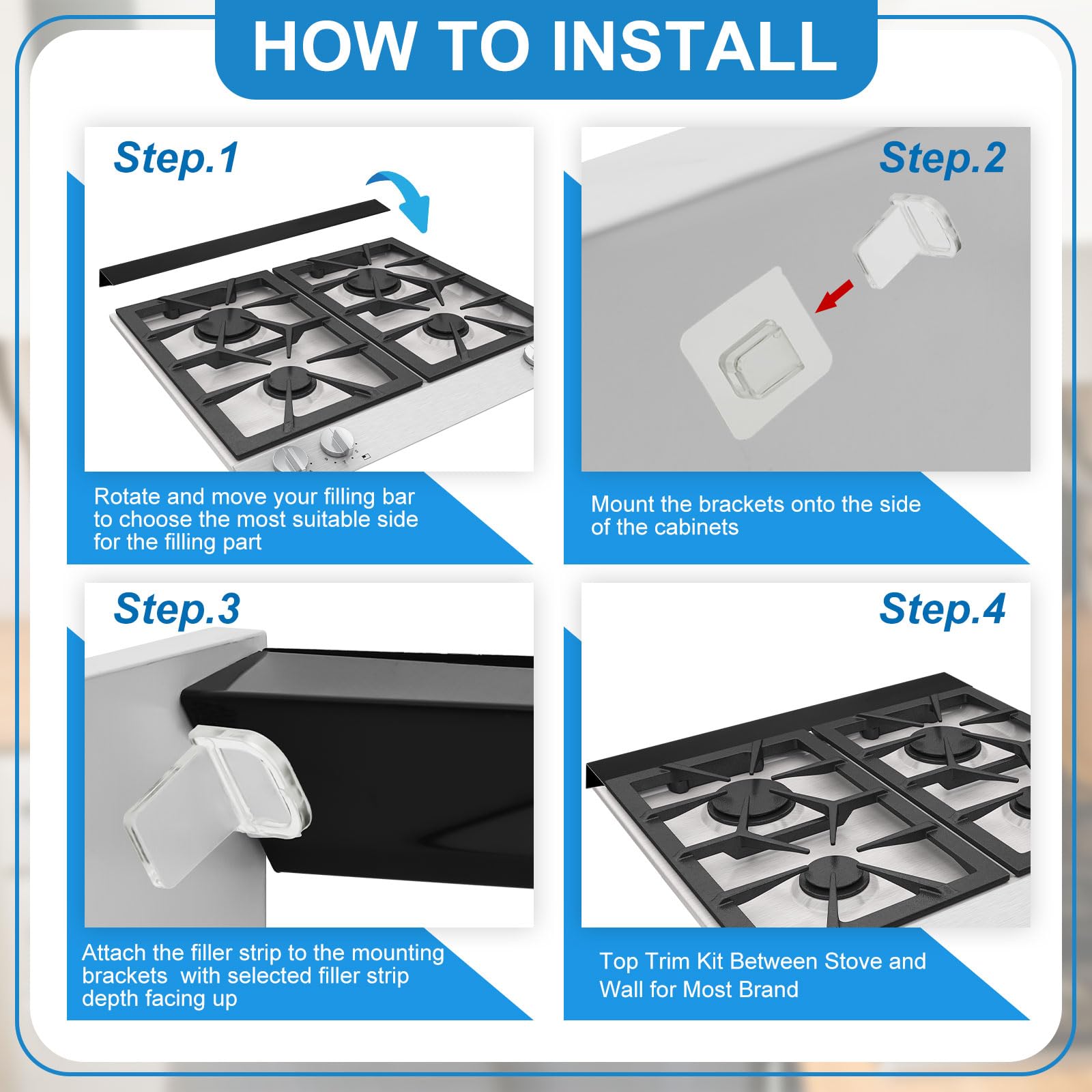 HOW TO INSTALL

Step.1

Rotate and move your filling bar to choose the most suitable side for the filling part

Step.2

Mount the brackets onto the side of the cabinets

Step.3

Attach the filler strip to the mounting brackets  with selected filler strip depth facing up

Step.4

Top Trim Kit Between Stove and Wall for Most Brand