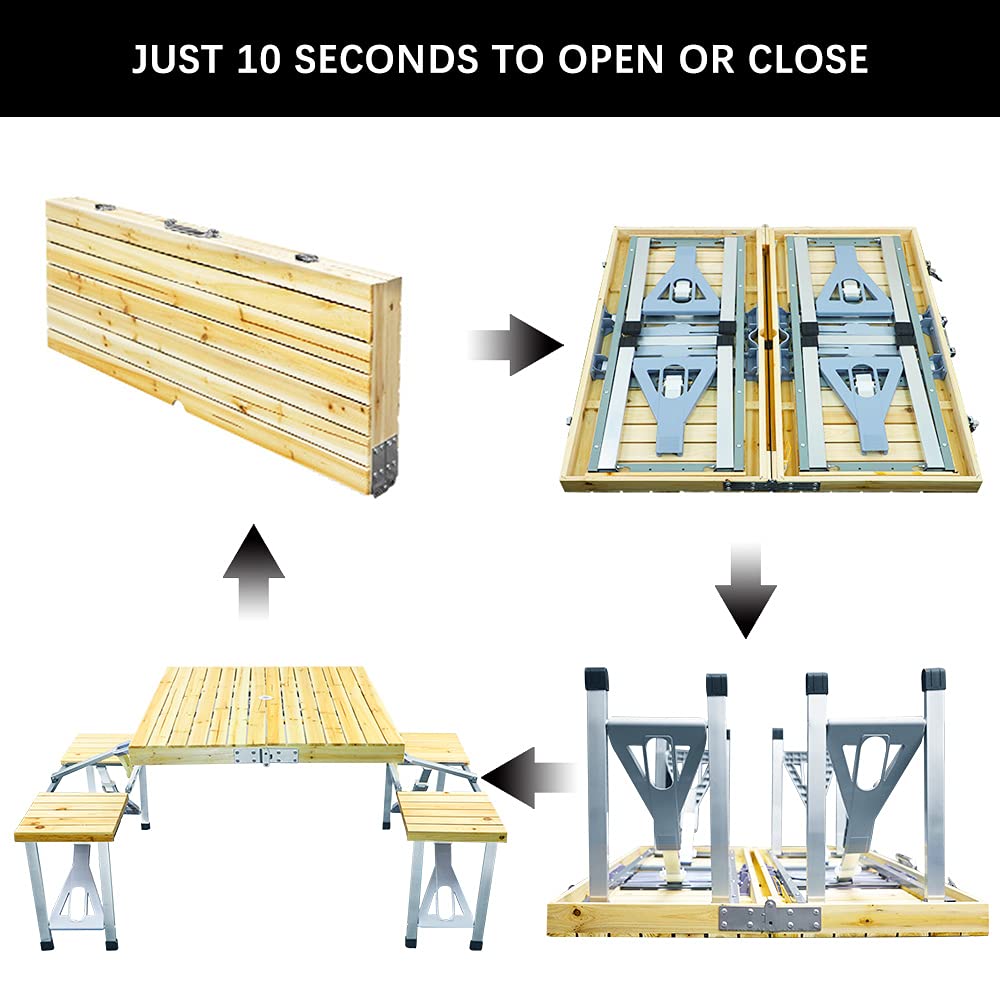 JUST 10 SECONDS TO OPEN OR CLOSE