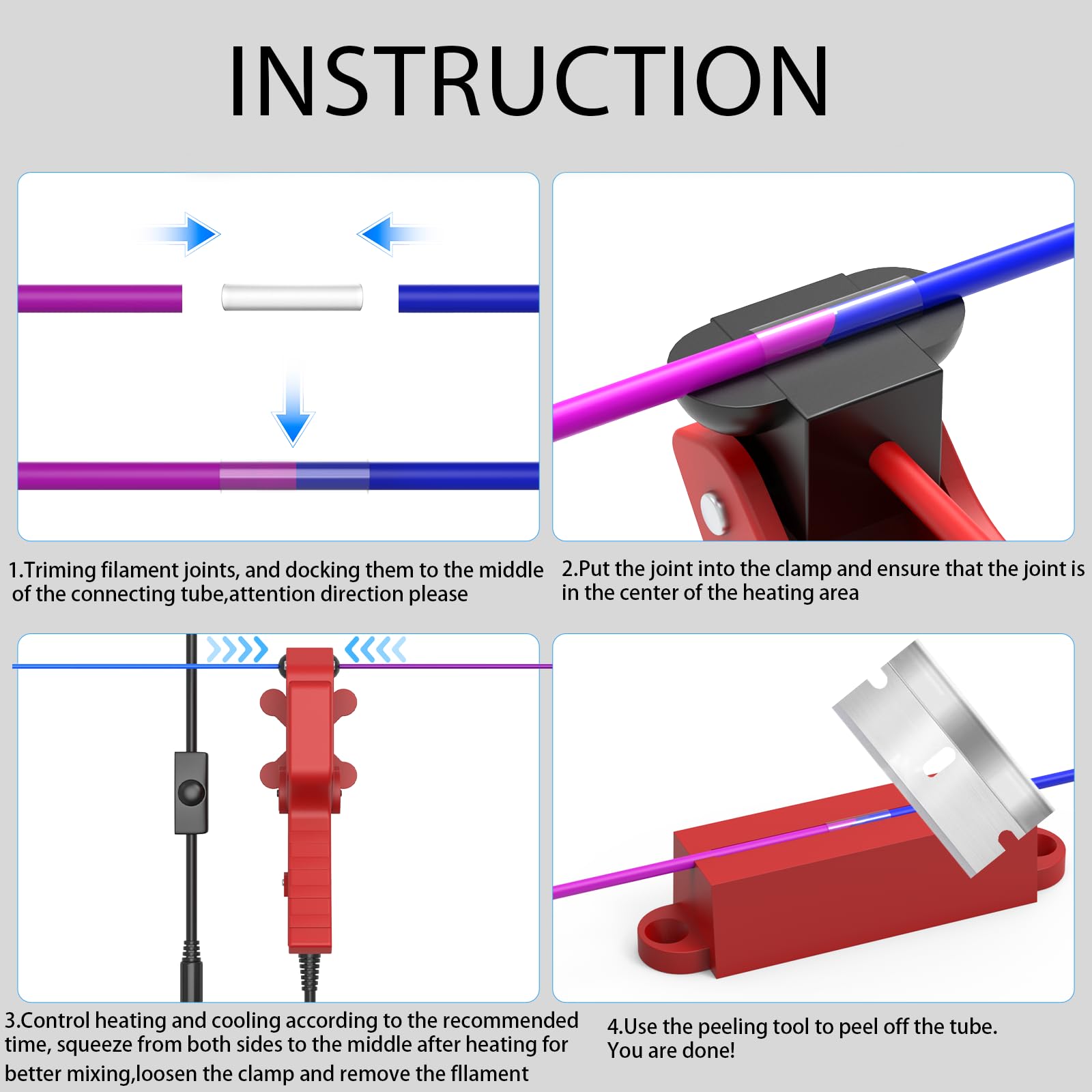 INSTRUCTION

1.Triming filament joints, and docking them to the middle of the connecting tube,attention direction please

2.Put the joint into the clamp and ensure that the joint is in the center of the heating area

3.Control heating and cooling according to the recommended time, squeeze from both sides to the middle after heating for better mixing,loosen the clamp and remove the fllament

4.Use the peeling tool to peel off the tube. You are done!