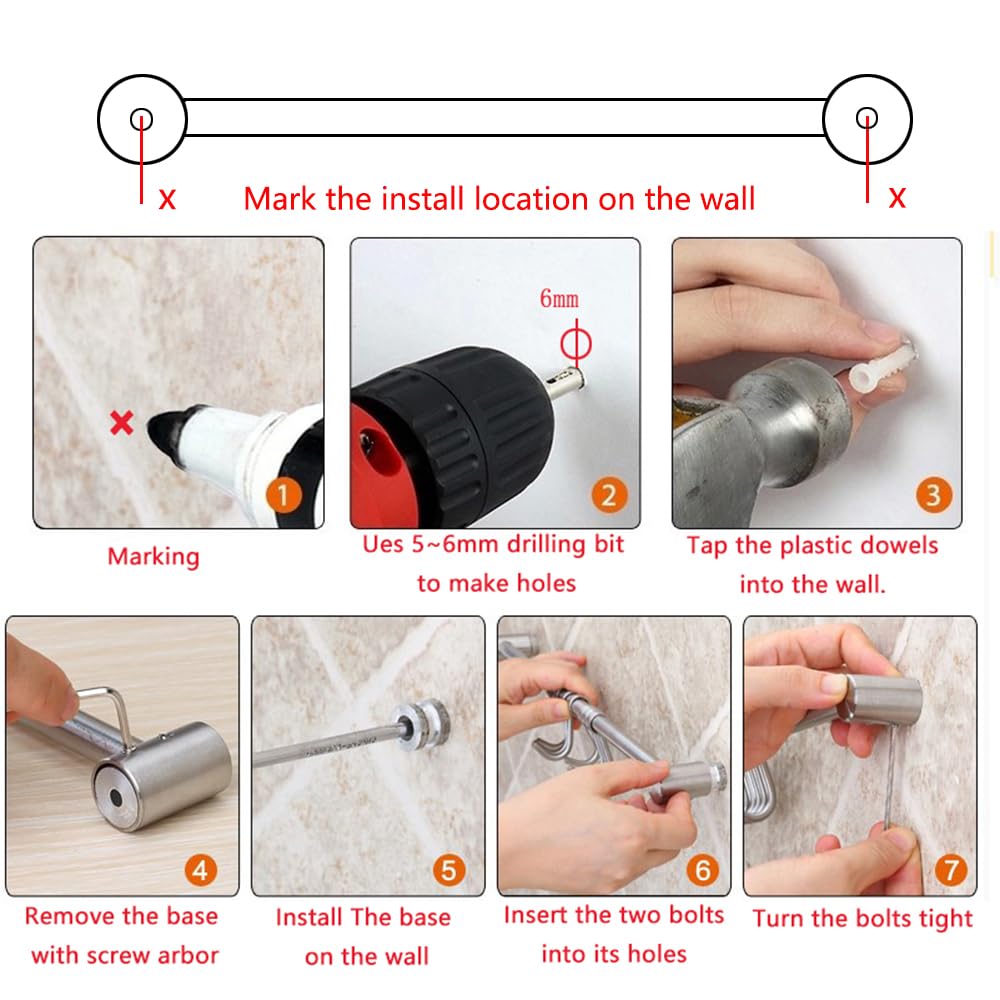 x Mark the install location on the wall x

1
Marking

6mm
2
Ues 5~6mm drilling bit to make holes

3
Tap the plastic dowels into the wall.

4
Remove the base with screw arbor

5
Install The base on the wall

6
Insert the two bolts into its holes

7
Turn the bolts tight