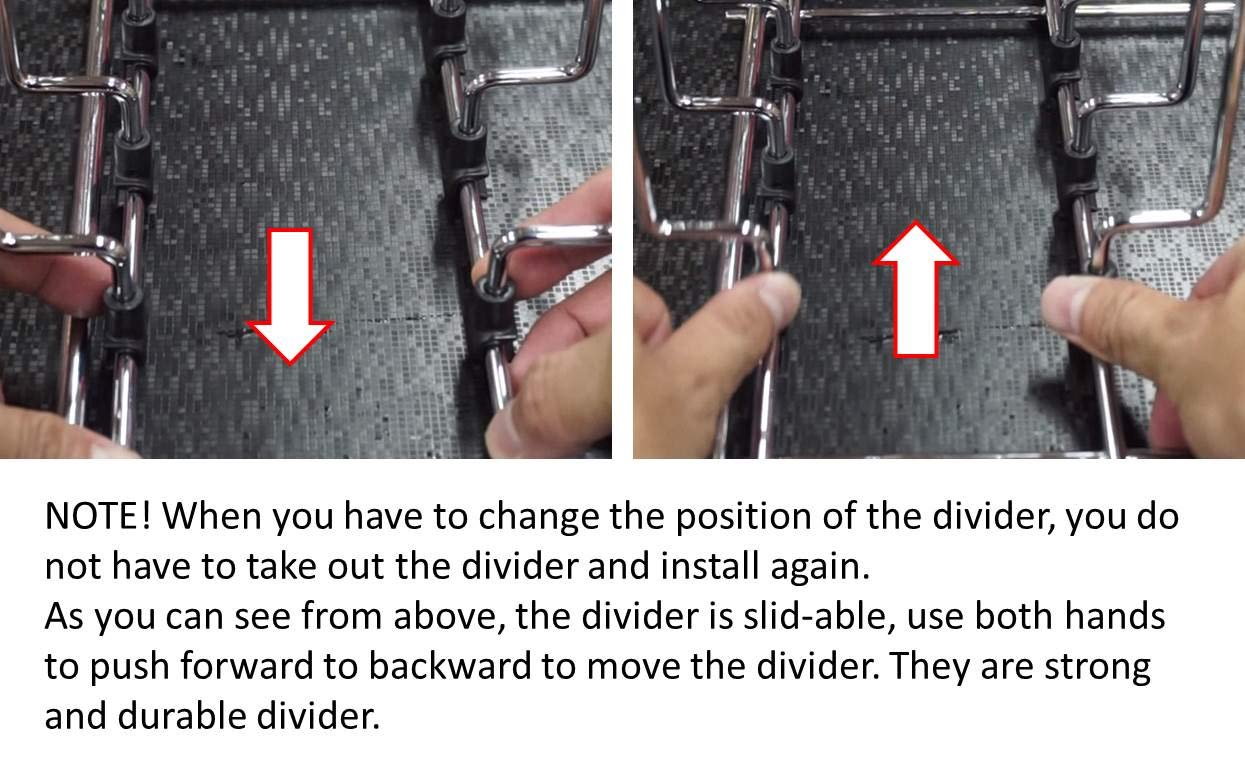 NOTE! When you have to change the position of the divider, you do not have to take out the divider and install again.
As you can see from above, the divider is slid-able, use both hands to push forward to backward to move the divider. They are strong and durable divider.