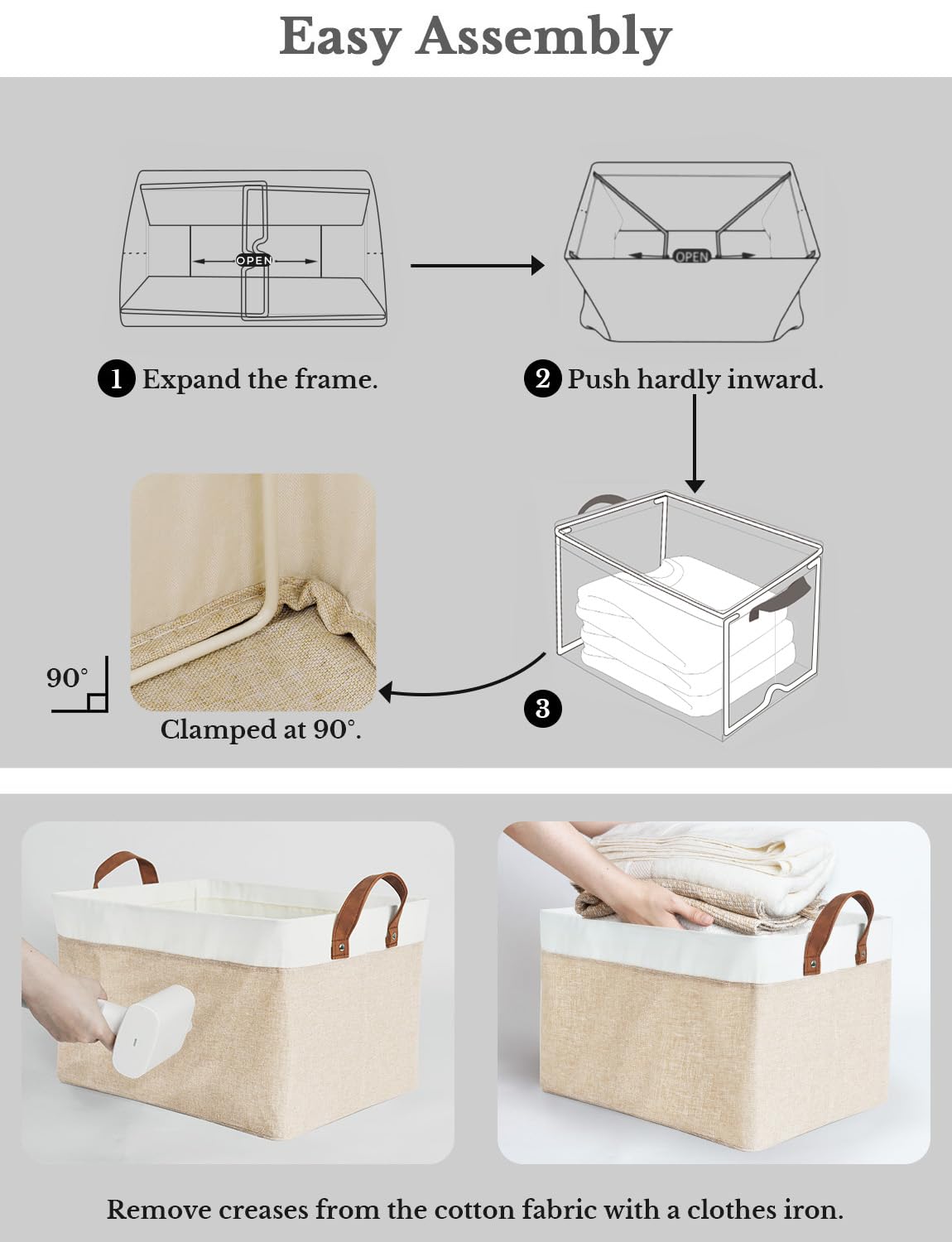 Easy Assembly

OPEN

OPEN

1 Expand the frame.

2 Push hardly inward.

90°

Clamped at 90°.

3

Remove creases from the cotton fabric with a clothes iron.