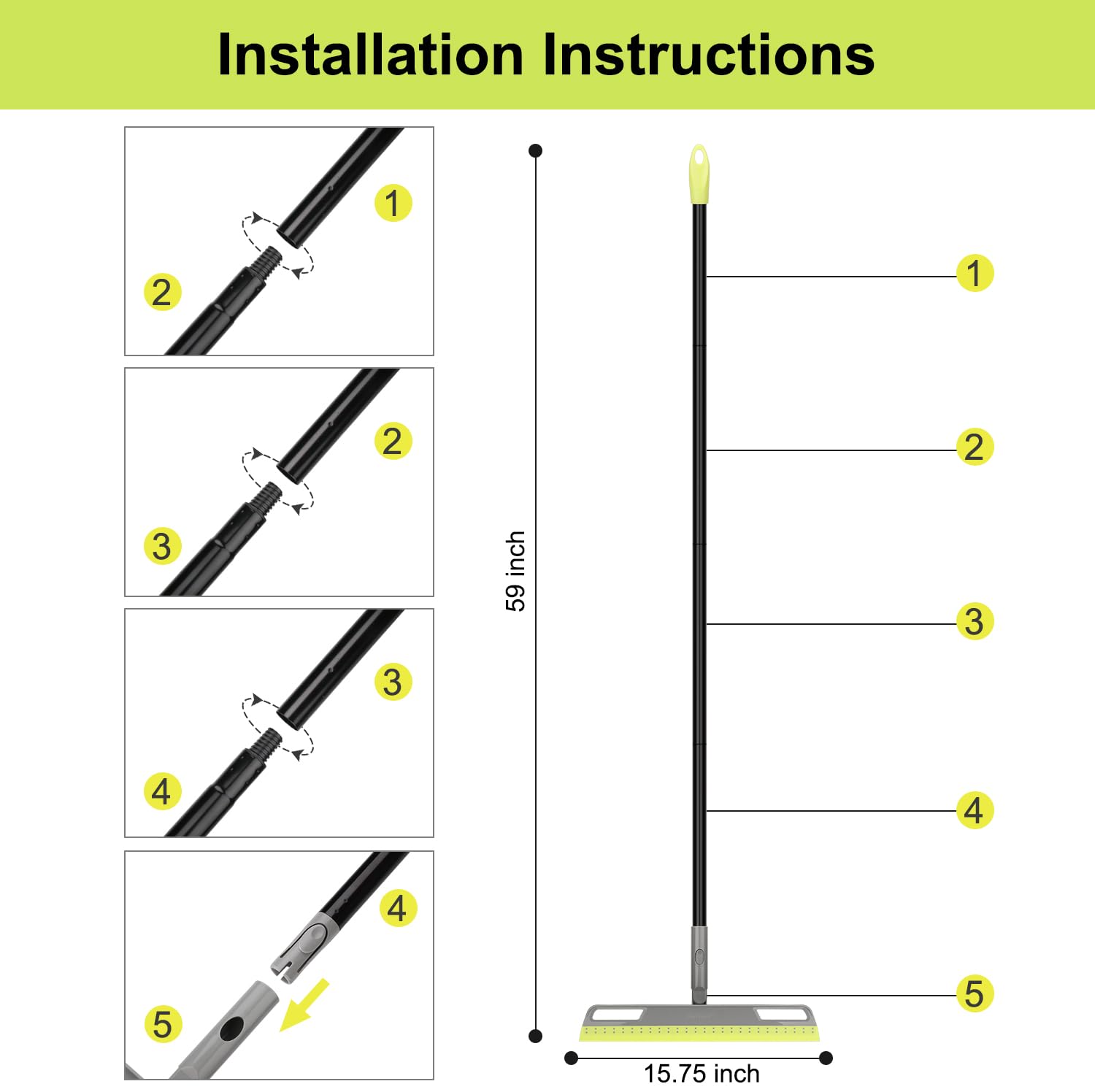 Installation Instructions

1
2

2
3

3
4

4
5

59 inch

1
2
3
4
5

15.75 inch