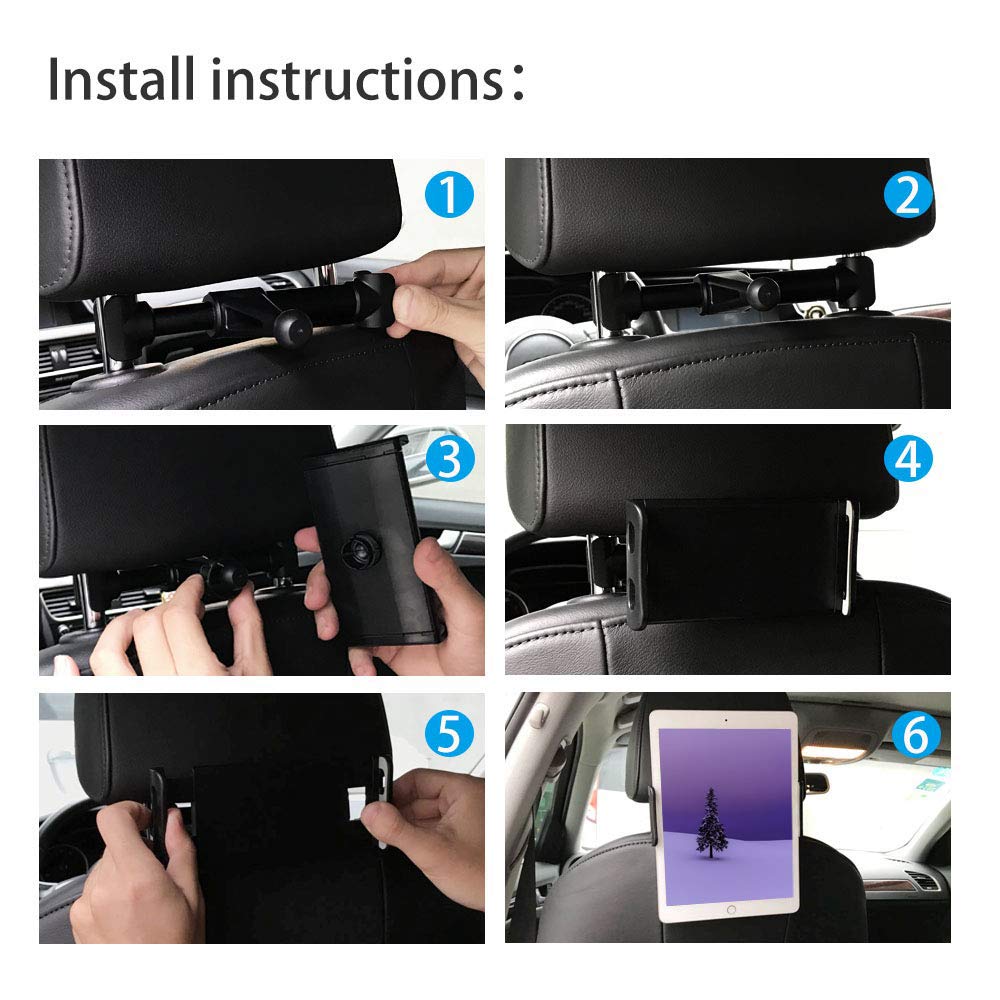 Install instructions：

1

2

3

4

5

6