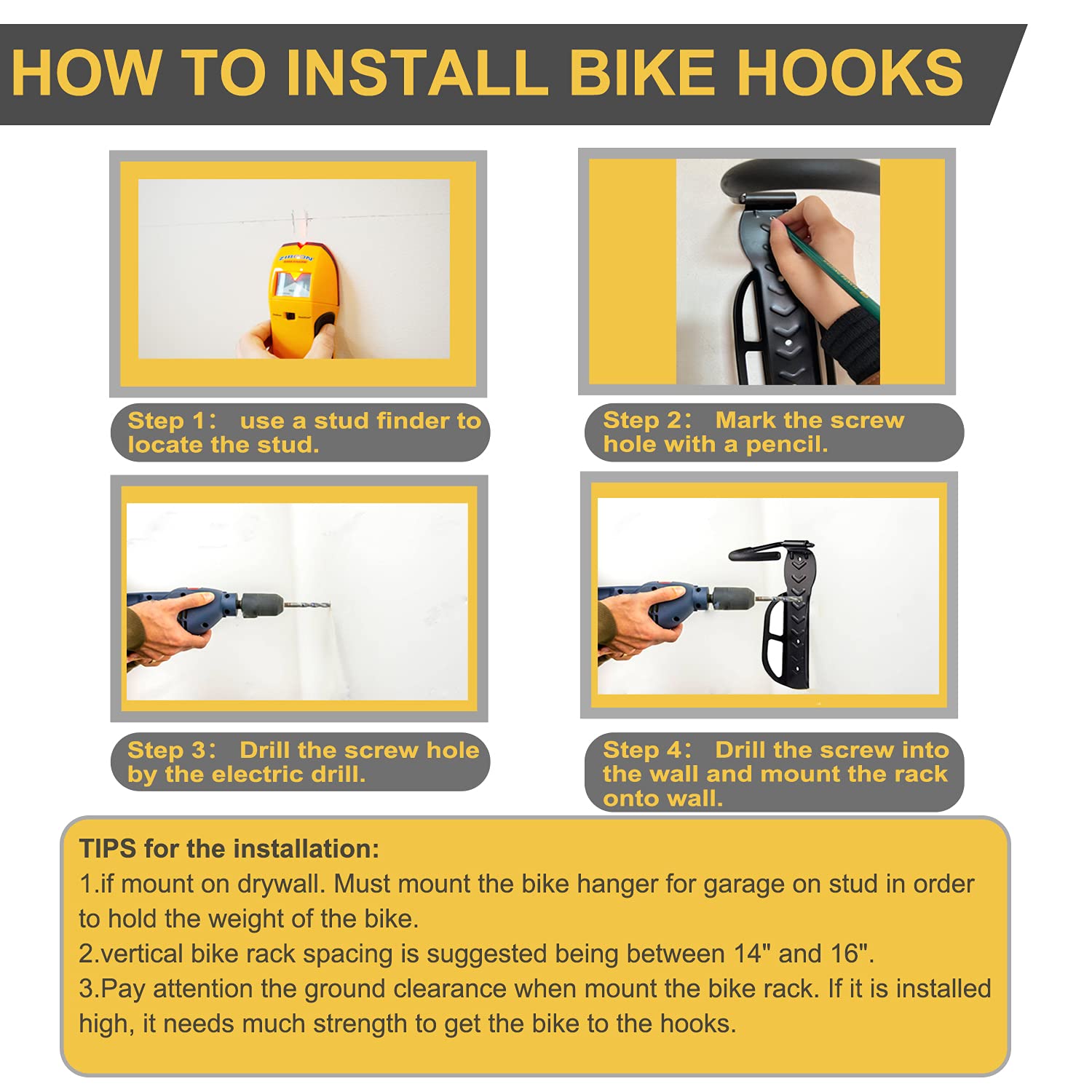 HOW TO INSTALL BIKE HOOKS

ZIRCON

Step 1： use a stud finder to locate the stud.

Step 2： Mark the screw hole with a pencil.

Step 3： Drill the screw hole by the electric drill.

Step 4： Drill the screw into the wall and mount the rack onto wall.

TIPS for the installation:
1.if mount on drywall. Must mount the bike hanger for garage on stud in order to hold the weight of the bike.
2.vertical bike rack spacing is suggested being between 14" and 16".
3.Pay attention the ground clearance when mount the bike rack. If it is installed high, it needs much strength to get the bike to the hooks.