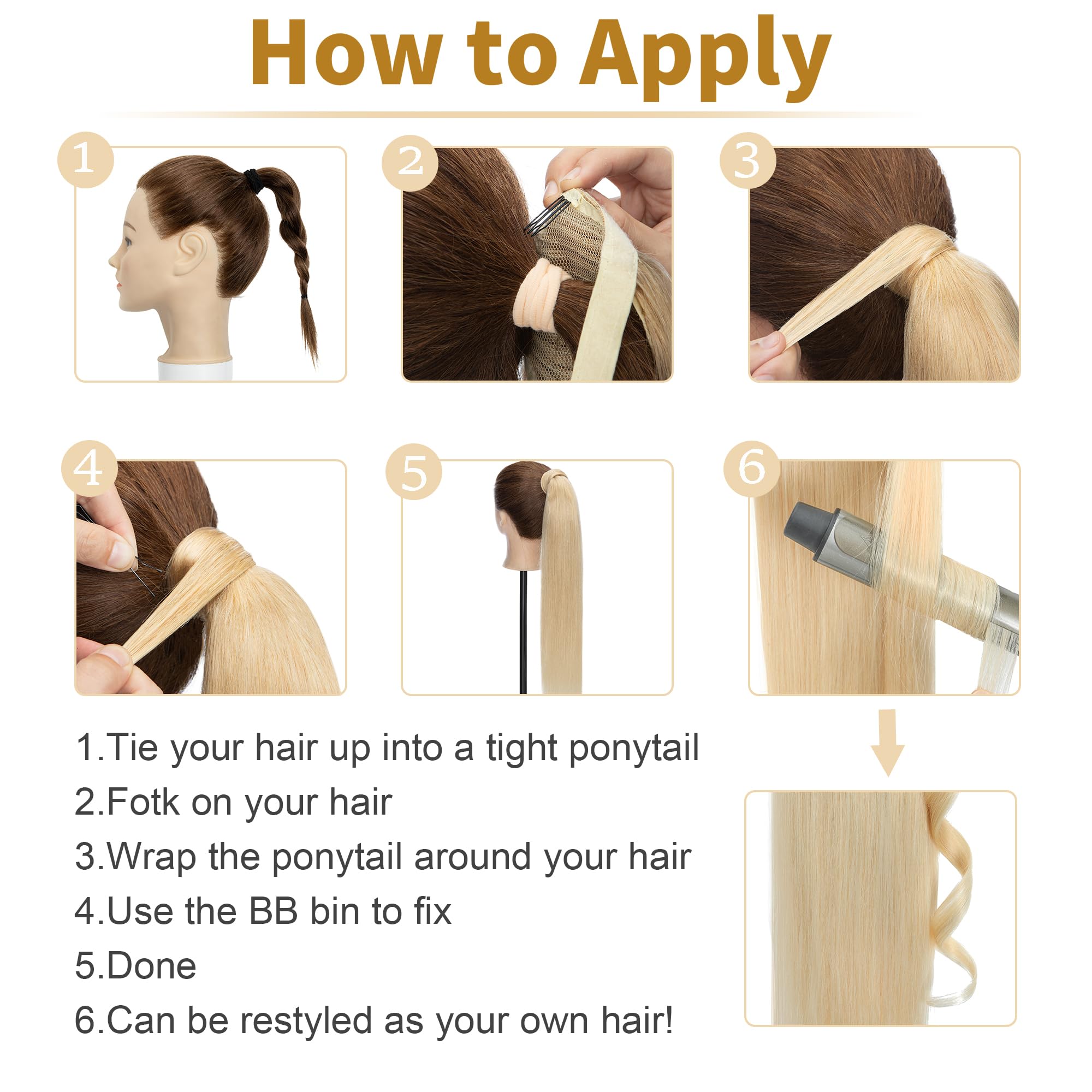 How to Apply

1

2

3

4

5

6

1.Tie your hair up into a tight ponytail
2.Fotk on your hair
3.Wrap the ponytail around your hair
4.Use the BB bin to fix
5.Done
6.Can be restyled as your own hair!