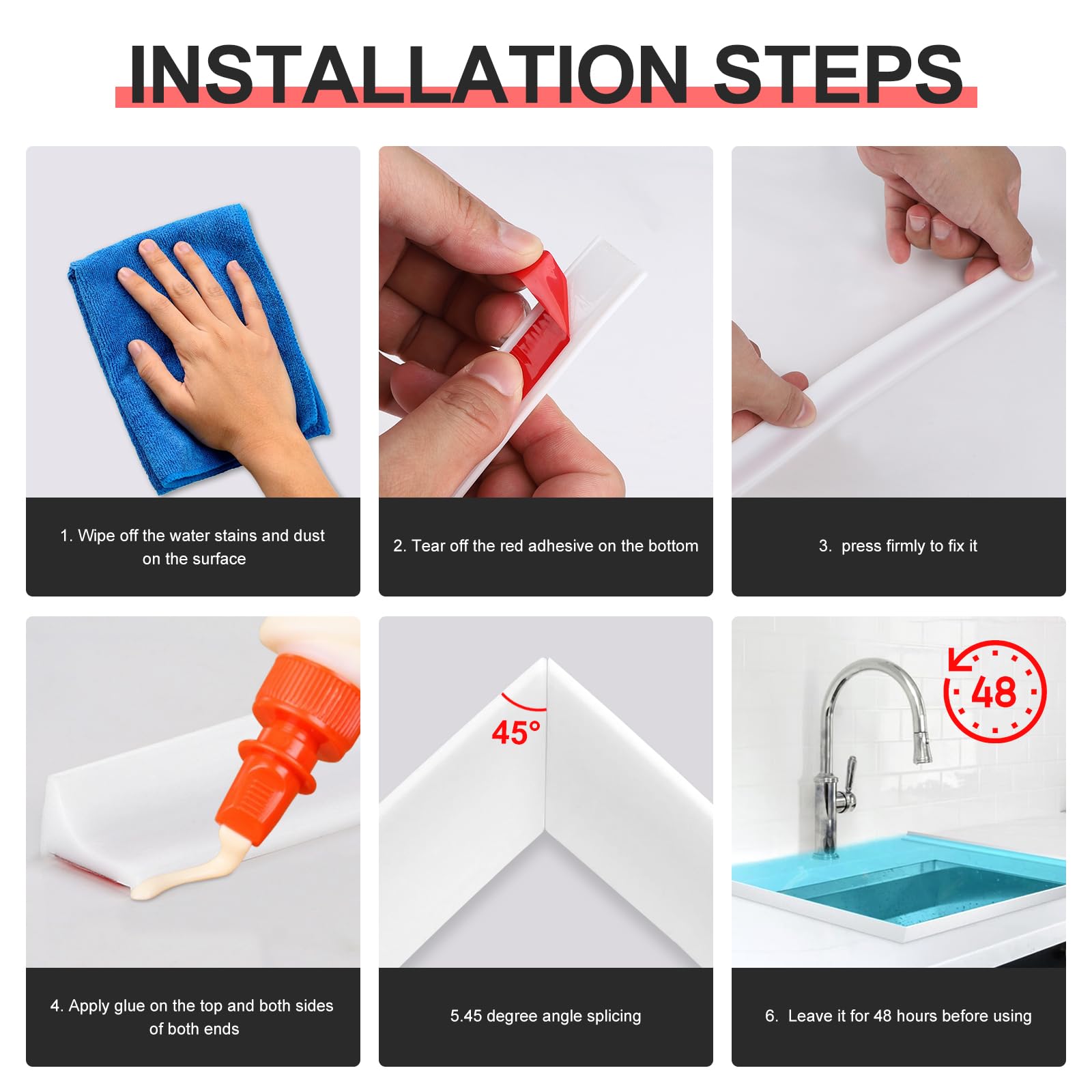 INSTALLATION STEPS

1. Wipe off the water stains and dust on the surface

2. Tear off the red adhesive on the bottom

3. press firmly to fix it

4. Apply glue on the top and both sides of both ends

45°

5.45 degree angle splicing

48

6. Leave it for 48 hours before using