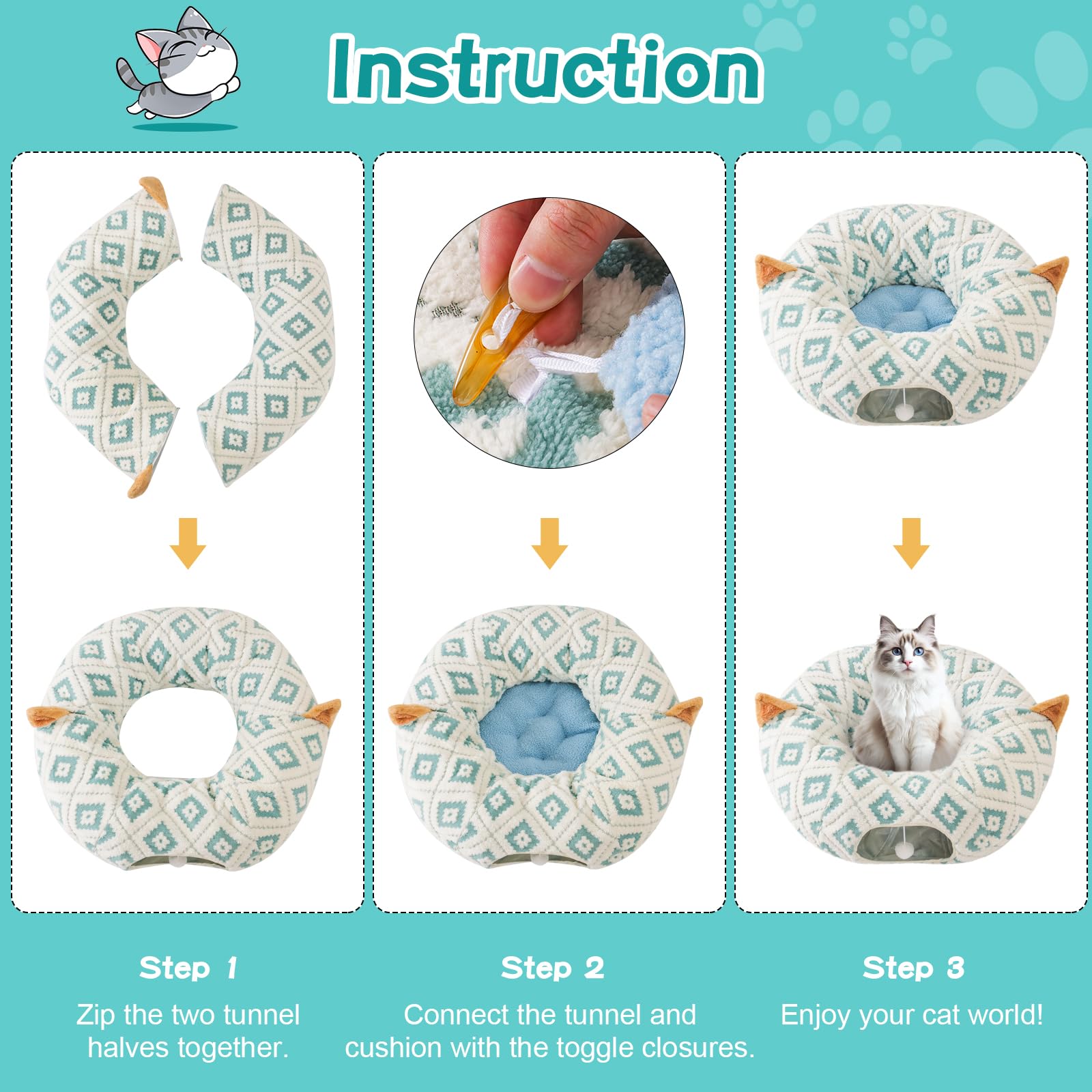 Instruction

Step 1
Zip the two tunnel halves together.

Step 2
Connect the tunnel and cushion with the toggle closures.

Step 3
Enjoy your cat world!