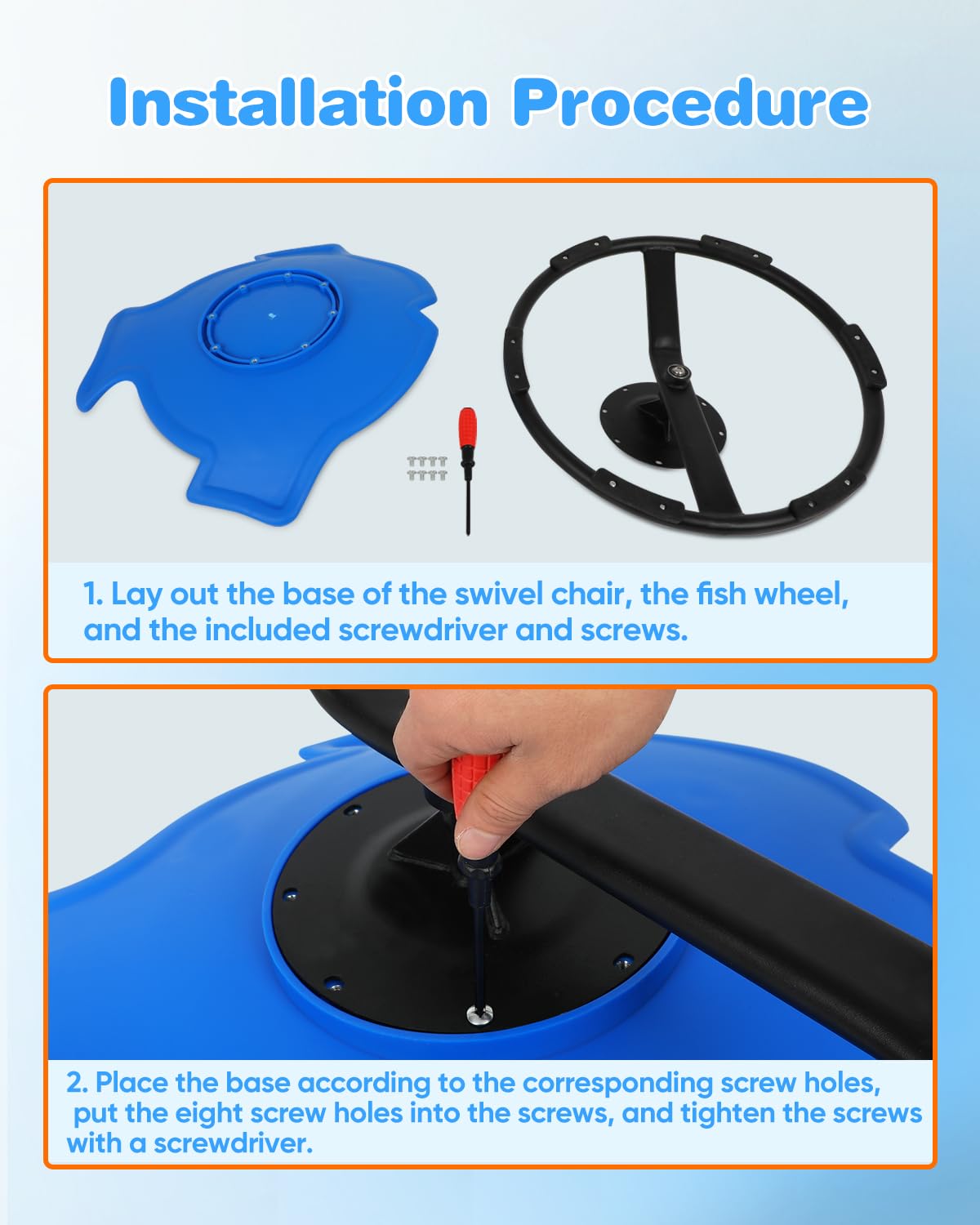 Installation Procedure

1. Lay out the base of the swivel chair, the fish wheel, and the included screwdriver and screws.

2. Place the base according to the corresponding screw holes, put the eight screw holes into the screws, and tighten the screws with a screwdriver.