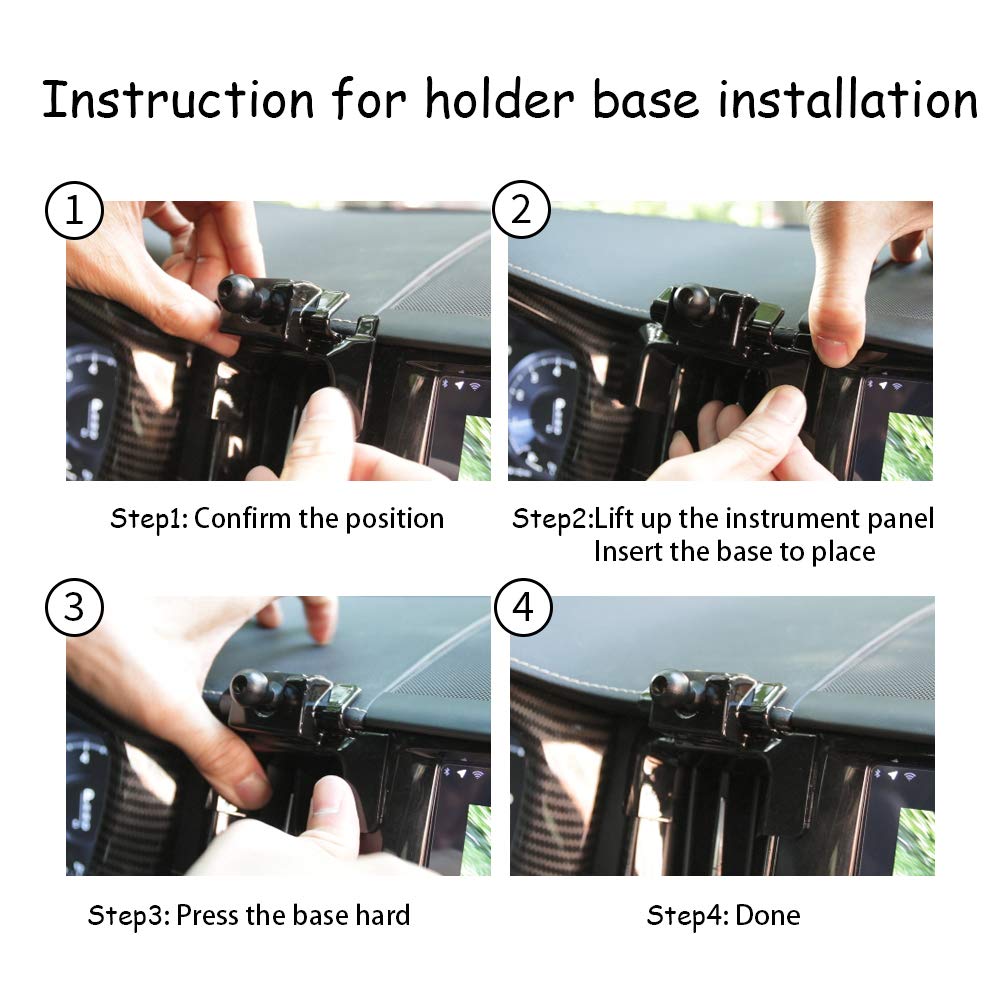 Instruction for holder base installation

1

Step1: Confirm the position

2

Step2:Lift up the instrument panel
Insert the base to place

3

Step3: Press the base hard

4

Step4: Done