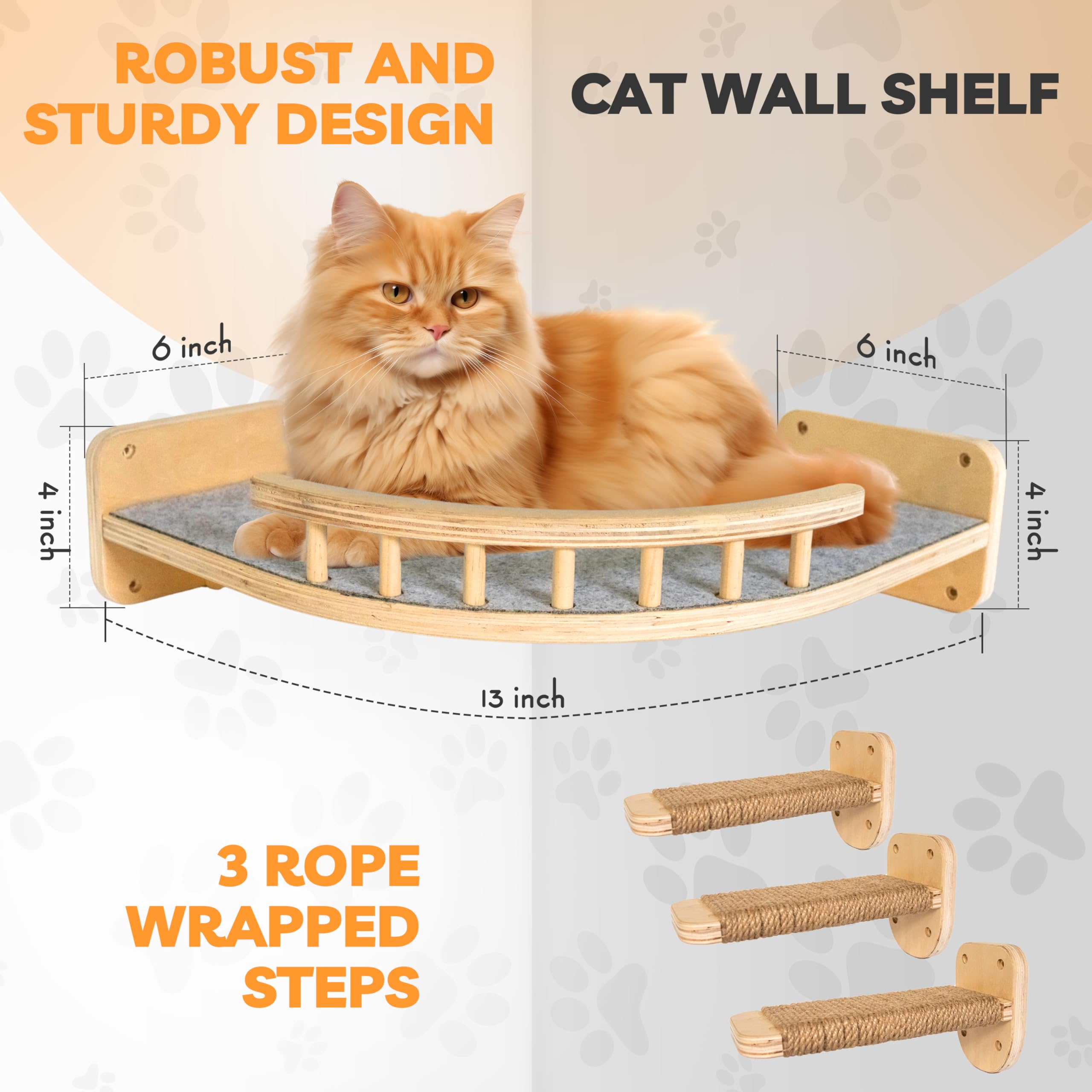 ROBUST AND STURDY DESIGN

CAT WALL SHELF

6 inch

6 inch

4 inch

4 inch

13 inch

3 ROPE WRAPPED STEPS