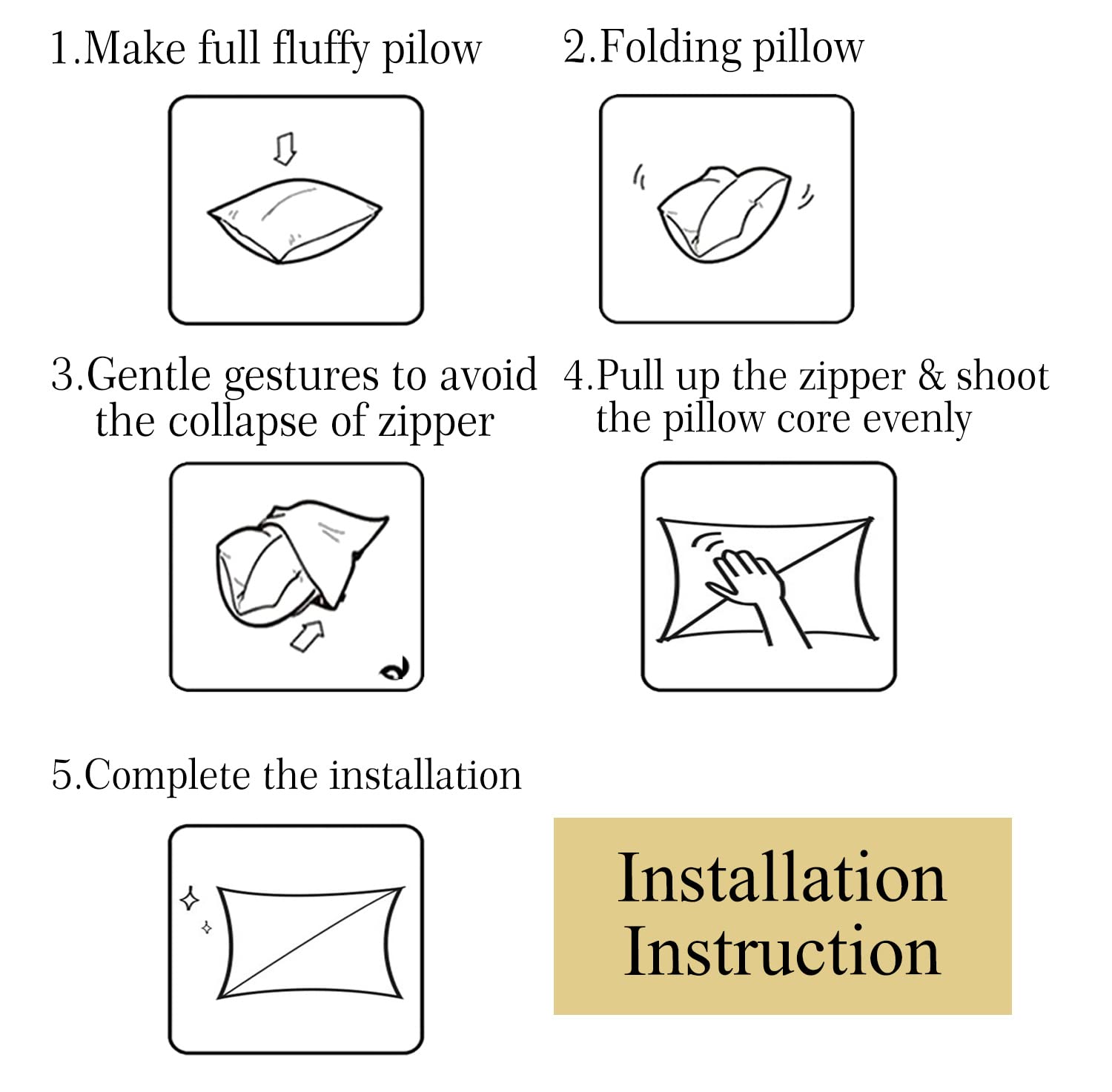 1.Make full fluffy pilow

2.Folding pillow

3.Gentle gestures to avoid the collapse of zipper

4.Pull up the zipper & shoot the pillow core evenly

5.Complete the installation

Installation Instruction