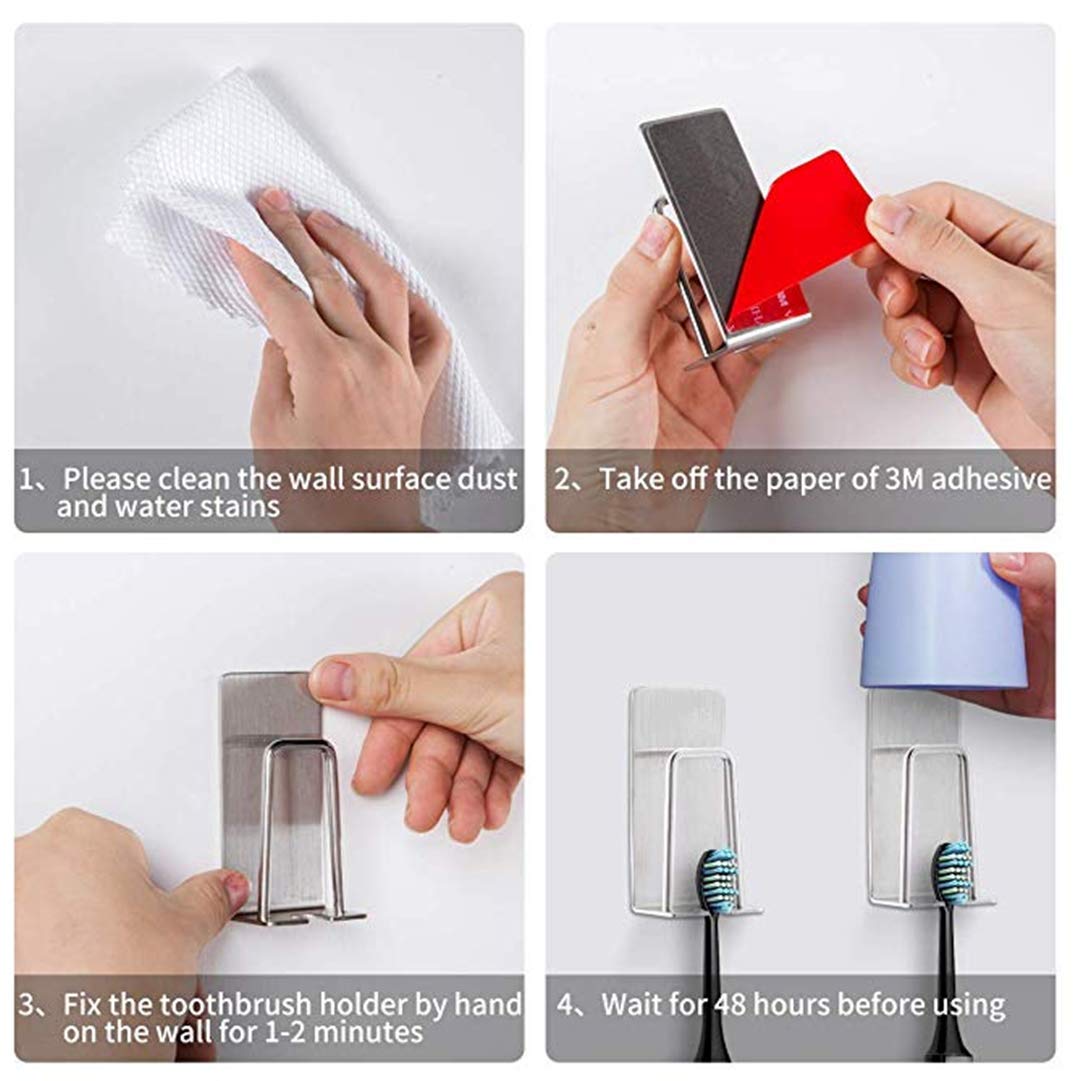 1、Please clean the wall surface dust and water stains

2、Take off the paper of 3M adhesive

3、Fix the toothbrush holder by hand on the wall for 1-2 minutes

4、Wait for 48 hours before using