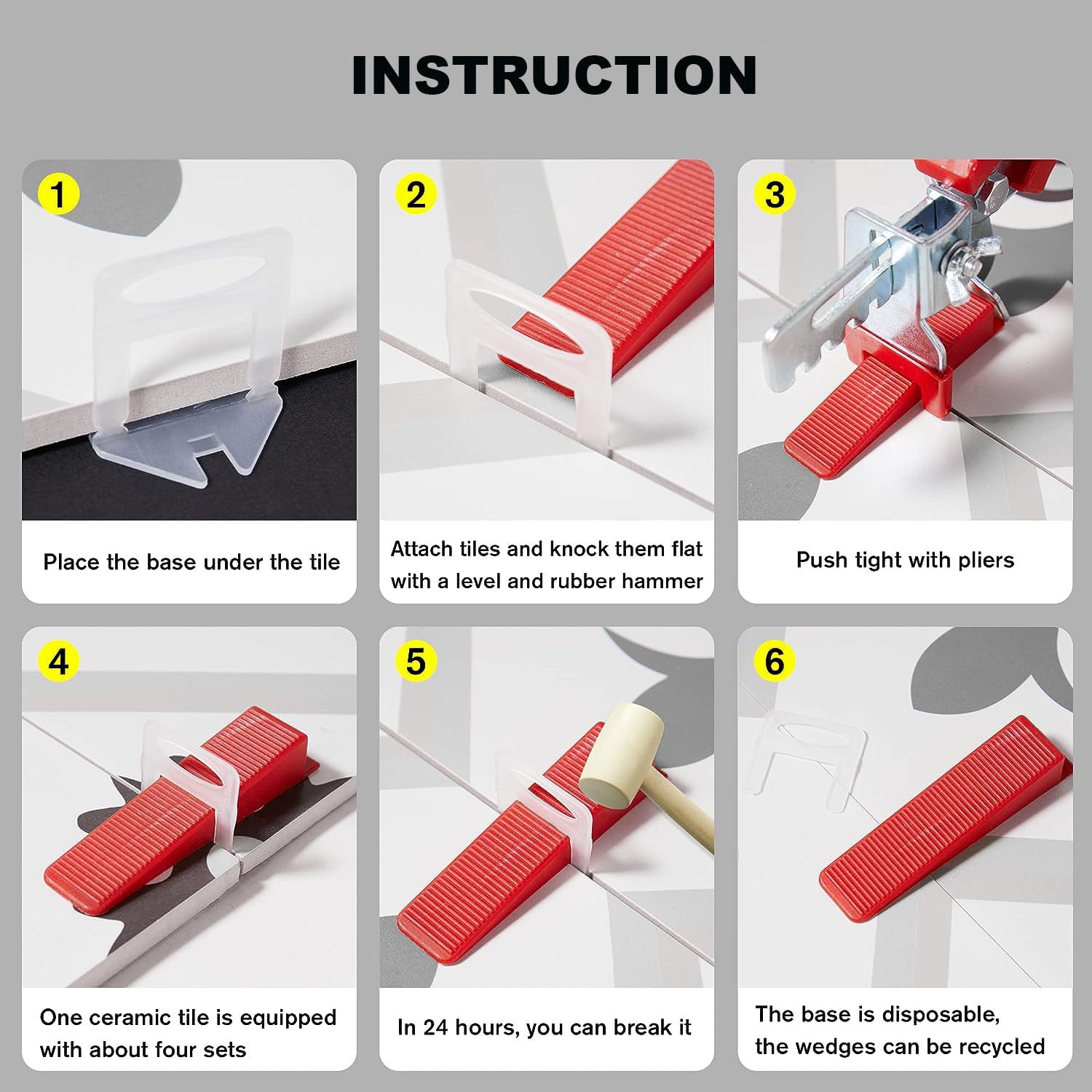 INSTRUCTION

1

Place the base under the tile

2

Attach tiles and knock them flat with a level and rubber hammer

3

Push tight with pliers

4

One ceramic tile is equipped with about four sets

5

In 24 hours, you can break it

6

The base is disposable, the wedges can be recycled