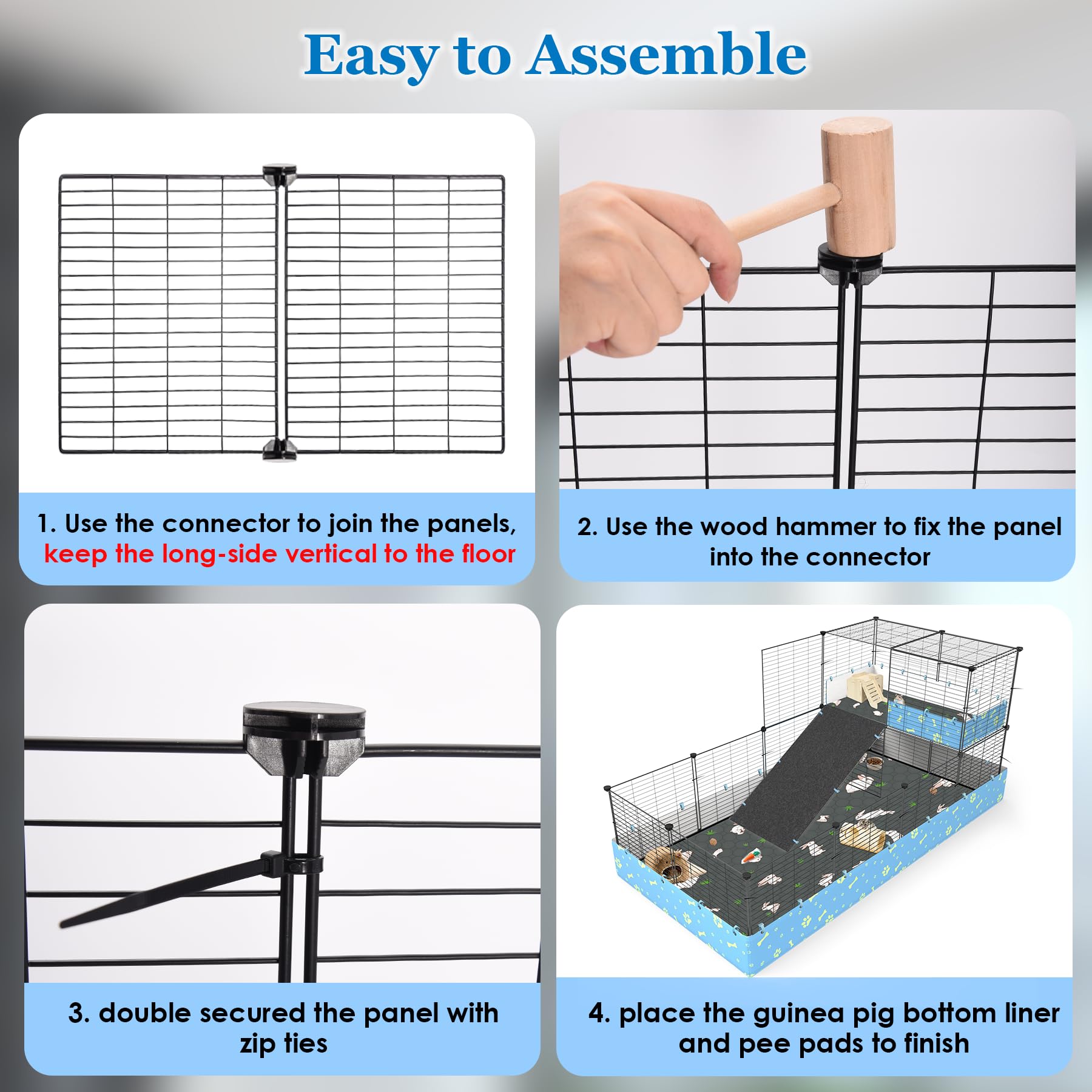 Easy to Assemble

1. Use the connector to join the panels, keep the long-side vertical to the floor

2. Use the wood hammer to fix the panel into the connector

3. double secured the panel with zip ties

4. place the guinea pig bottom liner and pee pads to finish