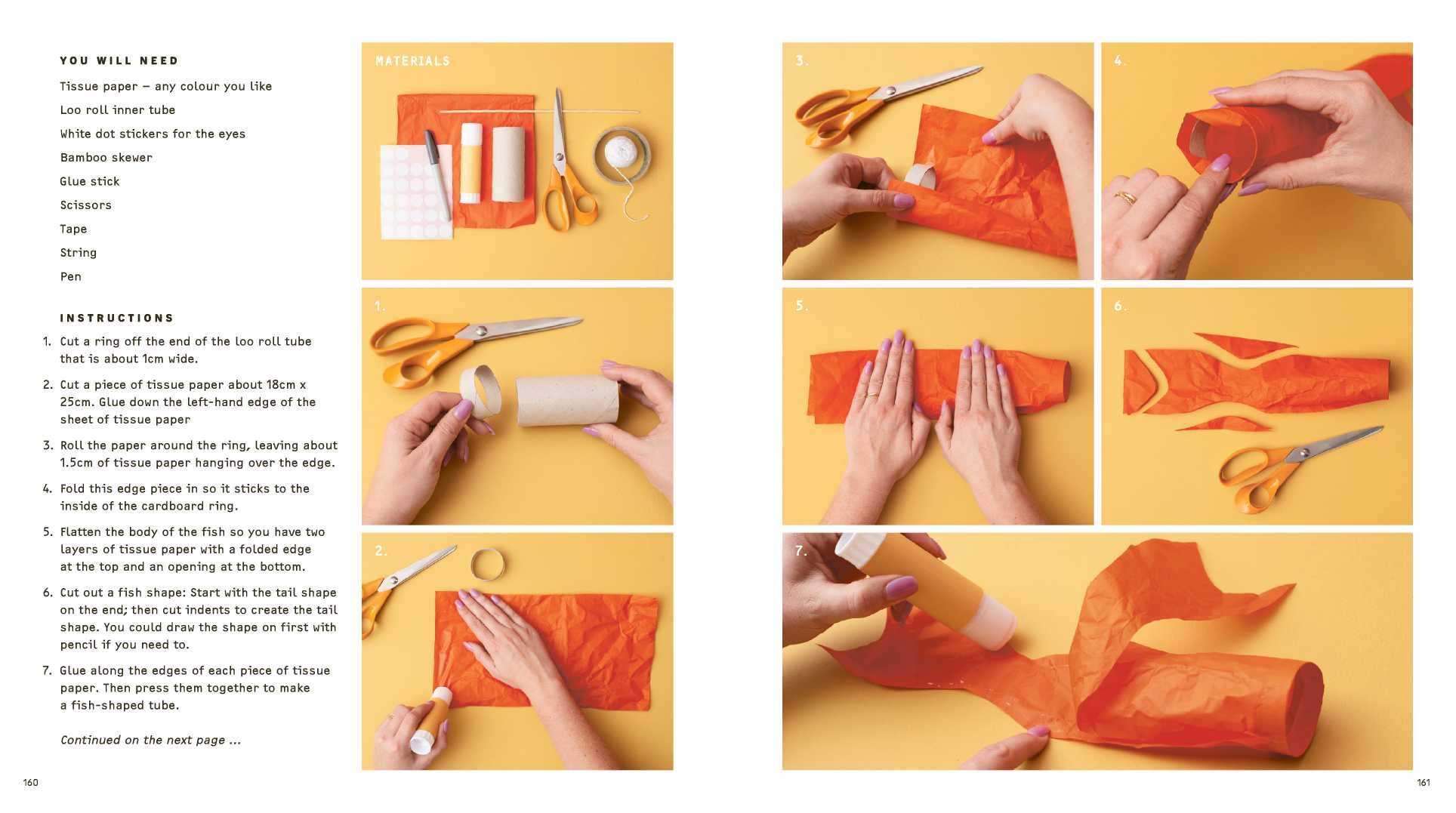 YOU WILL NEED

Tissue paper – any colour you like

Loo roll inner tube

White dot stickers for the eyes

Bamboo skewer

Glue stick

Scissors

Tape

String

Pen

INSTRUCTIONS

1. Cut a ring off the end of the loo roll tube that is about 1cm wide.

2. Cut a piece of tissue paper about 18cm x 25cm. Glue down the left-hand edge of the sheet of tissue paper

3. Roll the paper around the ring, leaving about 1.5cm of tissue paper hanging over the edge.

4. Fold this edge piece in so it sticks to the inside of the cardboard ring.

5. Flatten the body of the fish so you have two layers of tissue paper with a folded edge at the top and an opening at the bottom.

6. Cut out a fish shape: Start with the tail shape on the end; then cut indents to create the tail shape. You could draw the shape on first with pencil if you need to.

7. Glue along the edges of each piece of tissue paper. Then press them together to make a fish-shaped tube.

Continued on the next page ...

160

MATERIALS

1.

2.

3.

4.

5.

6.

7.

161