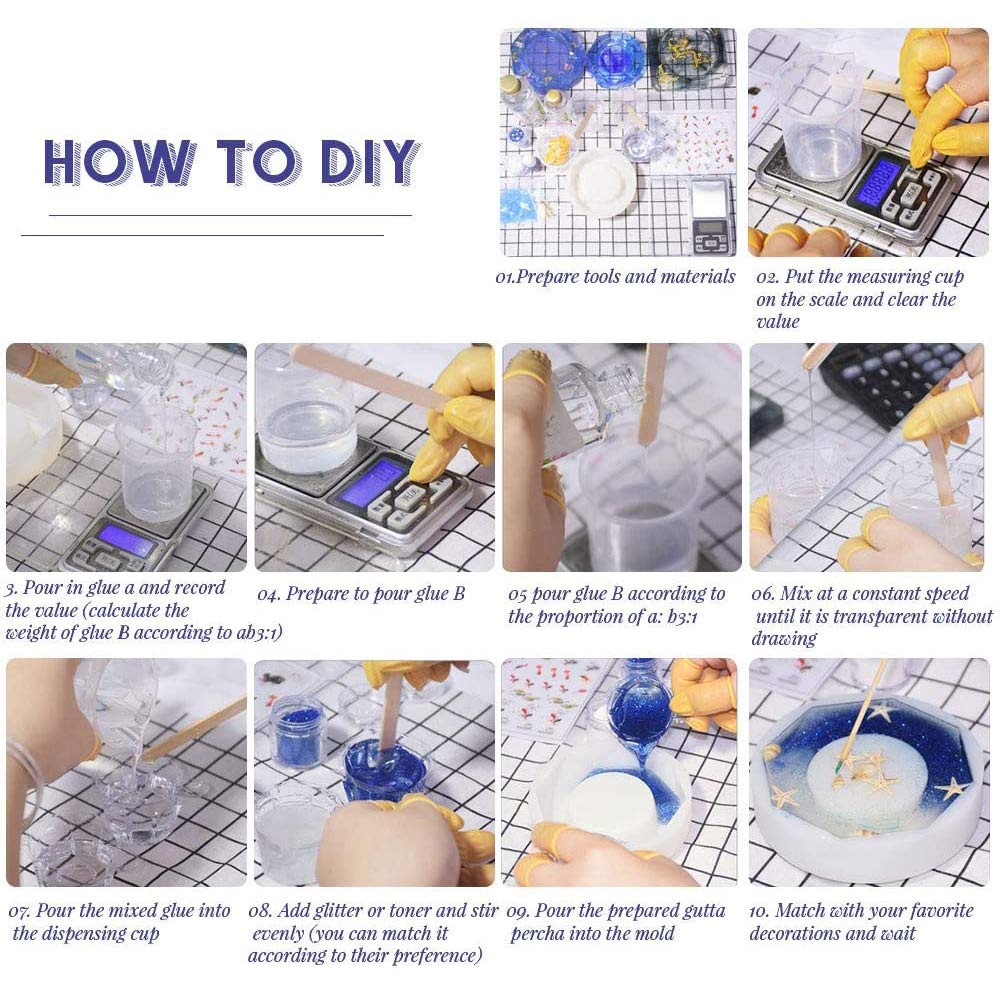 HOW TO DIY

01.Prepare tools and materials

02. Put the measuring cup on the scale and clear the value

3. Pour in glue a and record the value (calculate the weight of glue B according to ab3:1)

04. Prepare to pour glue B

05 pour glue B according to the proportion of a: b3:1

06. Mix at a constant speed until it is transparent without drawing

07. Pour the mixed glue into the dispensing cup

08. Add glitter or toner and stir evenly (you can match it according to their preference)

09. Pour the prepared gutta percha into the mold

10. Match with your favorite decorations and wait