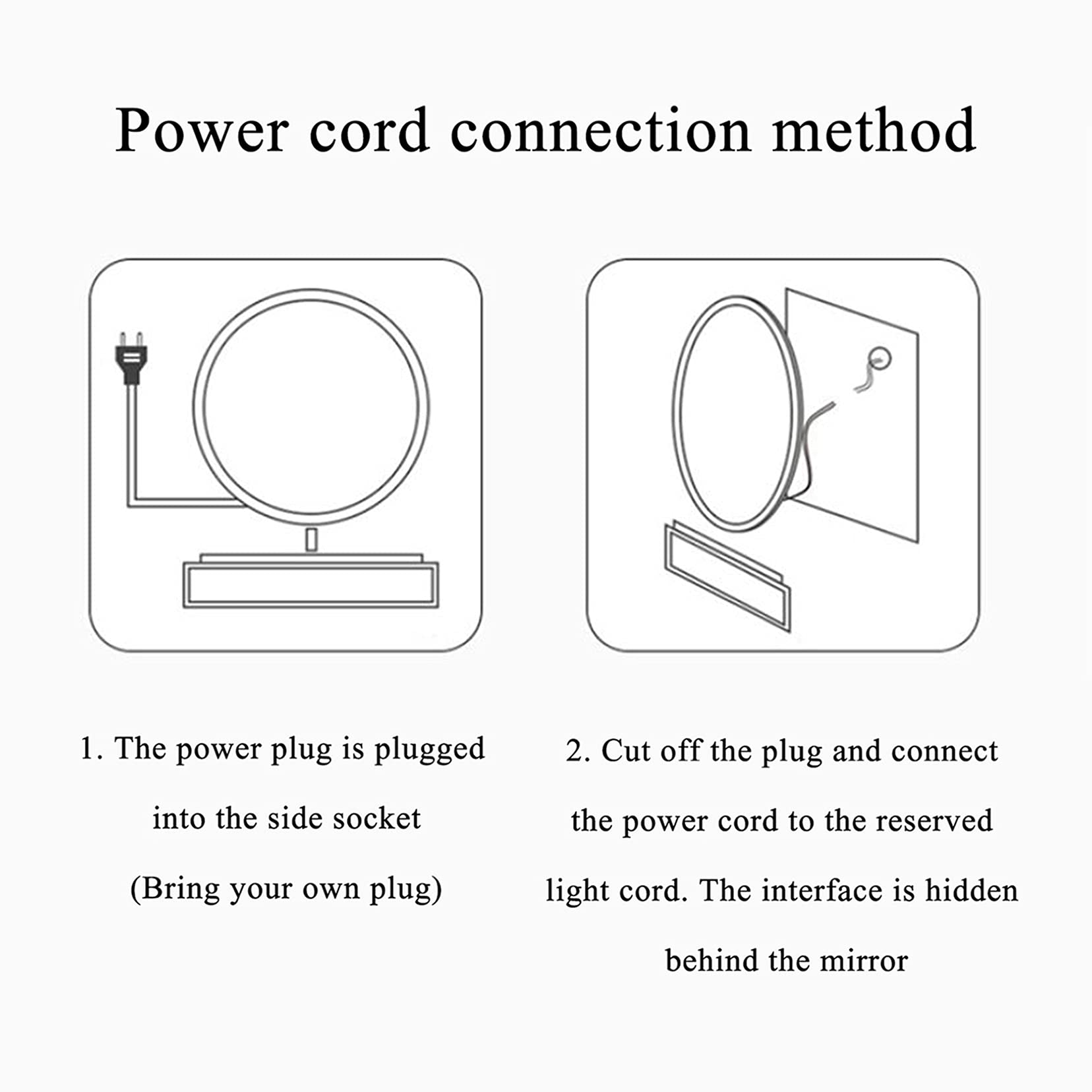 Power cord connection method

1. The power plug is plugged into the side socket (Bring your own plug)

2. Cut off the plug and connect the power cord to the reserved light cord. The interface is hidden behind the mirror